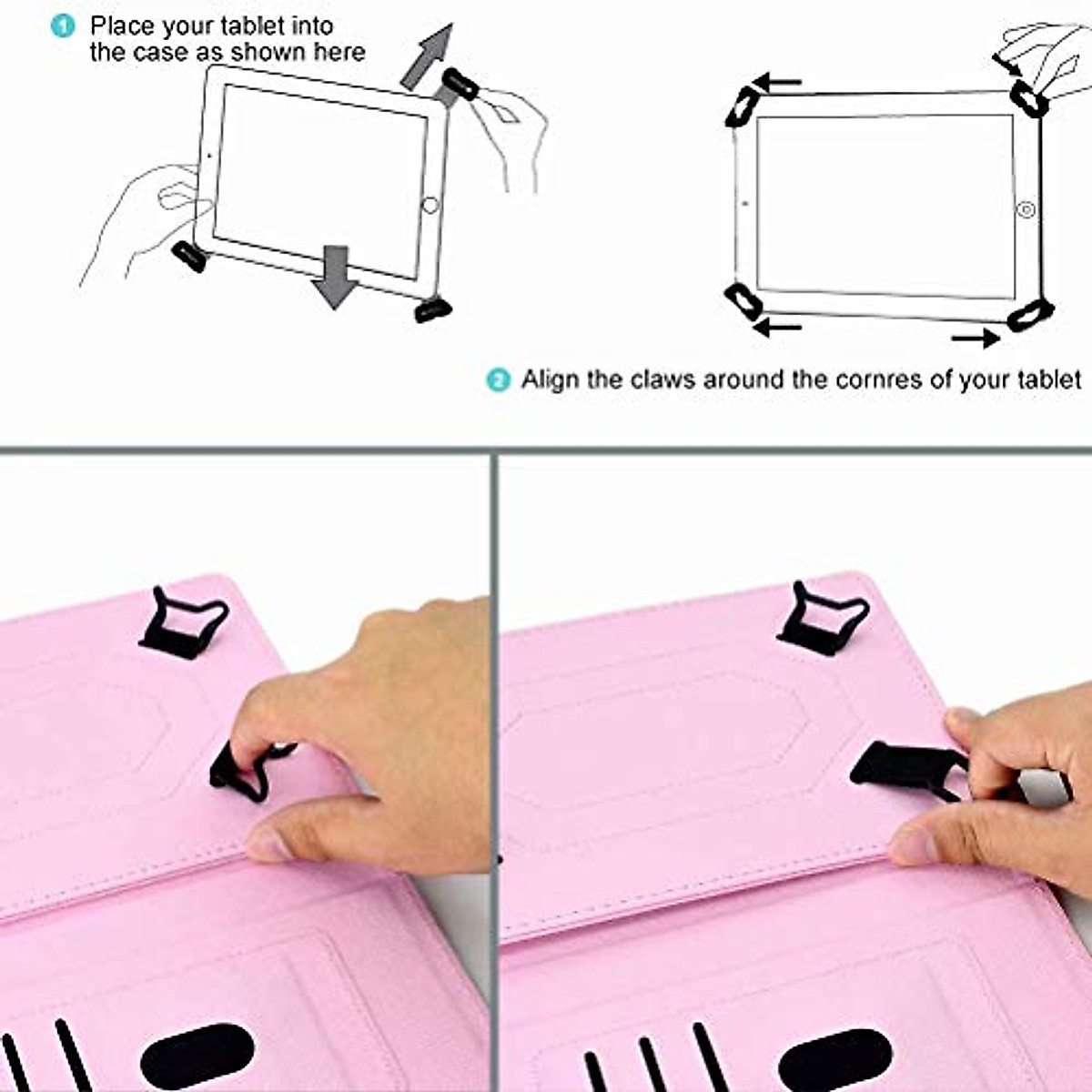 1 Place your tablet into the case as shown here

2 Align the claws around the cornres of your tablet