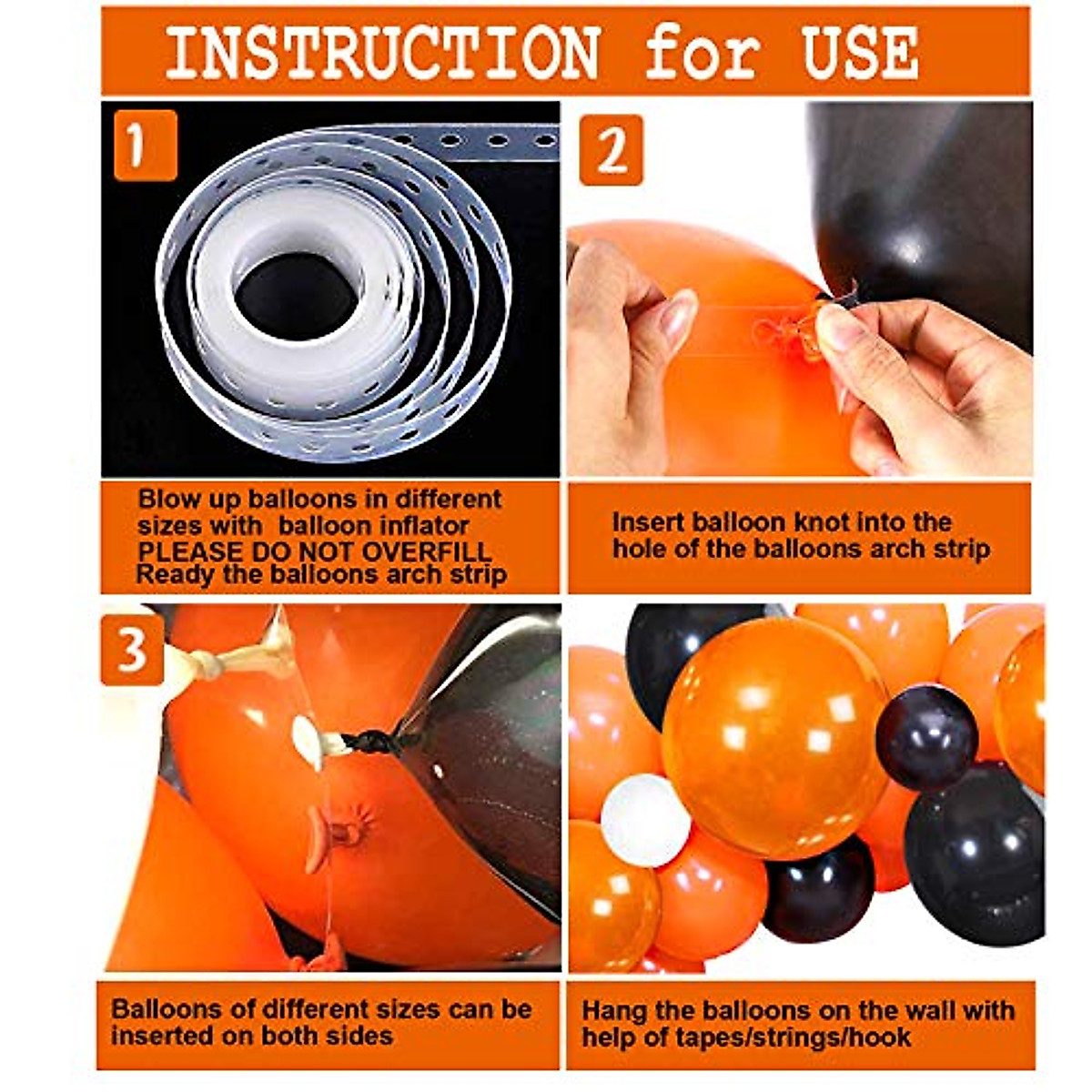 INSTRUCTION for USE

1

Blow up balloons in different sizes with balloon inflator
PLEASE DO NOT OVERFILL
Ready the balloons arch strip

2

Insert balloon knot into the hole of the balloons arch strip

3

Balloons of different sizes can be inserted on both sides

Hang the balloons on the wall with help of tapes/strings/hook