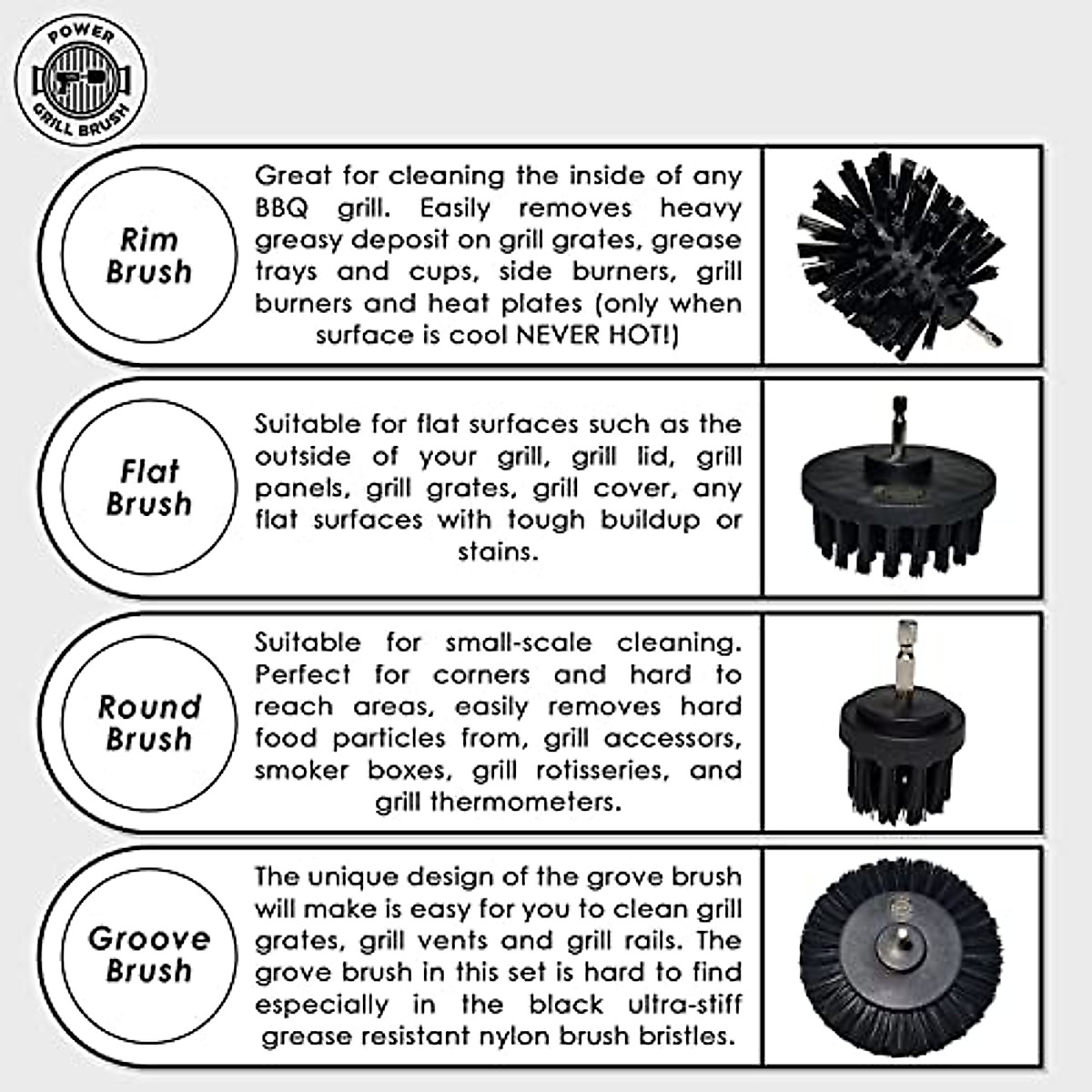 POWER GRILL BRUSH

Rim Brush

Great for cleaning the inside of any BBQ grill. Easily removes heavy greasy deposit on grill grates, grease trays and cups, side burners, grill burners and heat plates (only when surface is cool NEVER HOT!)

Flat Brush

Suitable for flat surfaces such as the outside of your grill, grill lid, grill panels, grill grates, grill cover, any flat surfaces with tough buildup or stains.

Round Brush

Suitable for small-scale cleaning. Perfect for corners and hard to reach areas, easily removes hard food particles from, grill accessors, smoker boxes, grill rotisseries, and grill thermometers.

Groove Brush

The unique design of the grove brush will make is easy for you to clean grill grates, grill vents and grill rails. The grove brush in this set is hard to find especially in the black ultra-stiff grease resistant nylon brush bristles.