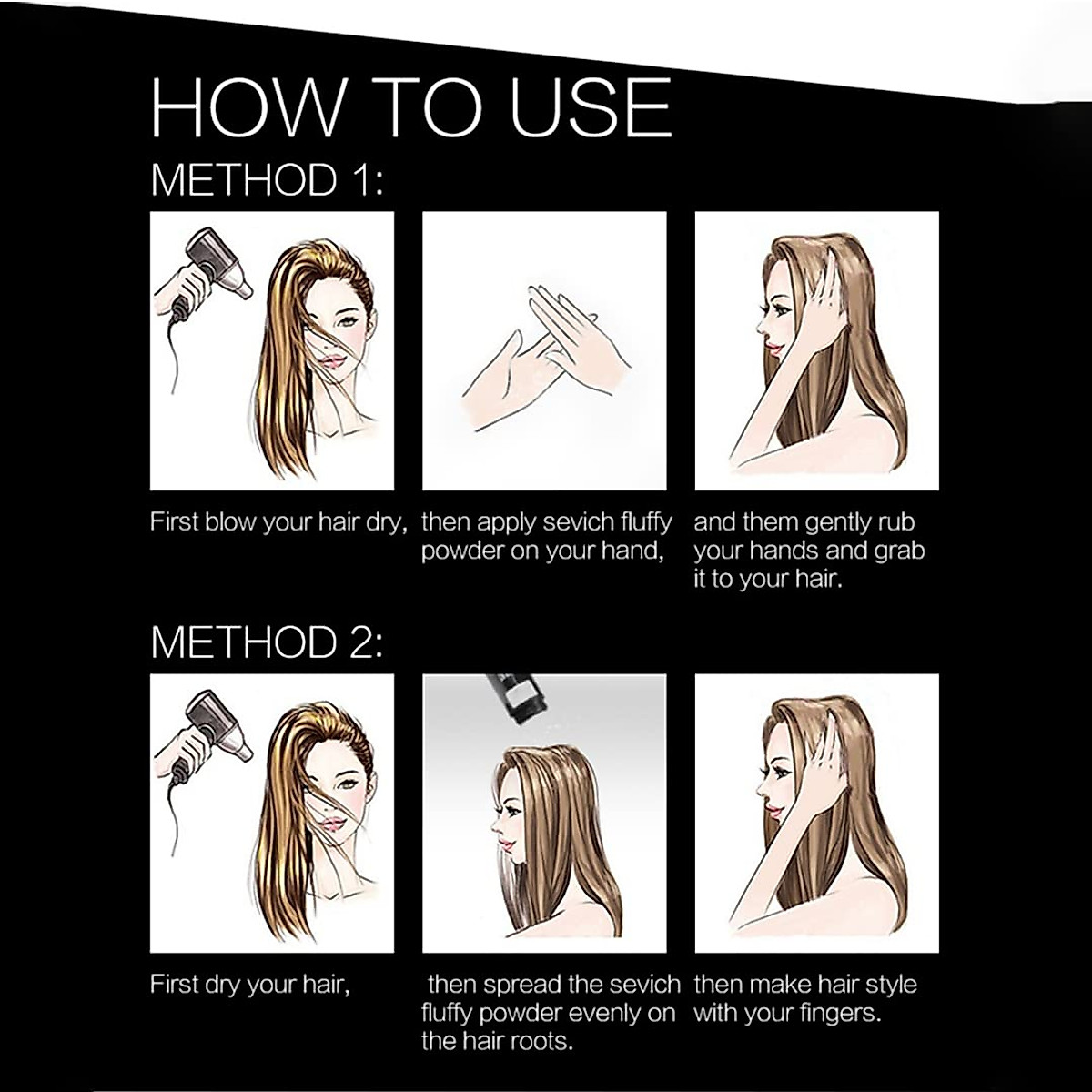 HOW TO USE

METHOD 1:

First blow your hair dry,

then apply sevich fluffy powder on your hand,

and them gently rub your hands and grab it to your hair.

METHOD 2:

First dry your hair,

then spread the sevich fluffy powder evenly on the hair roots.

then make hair style with your fingers.