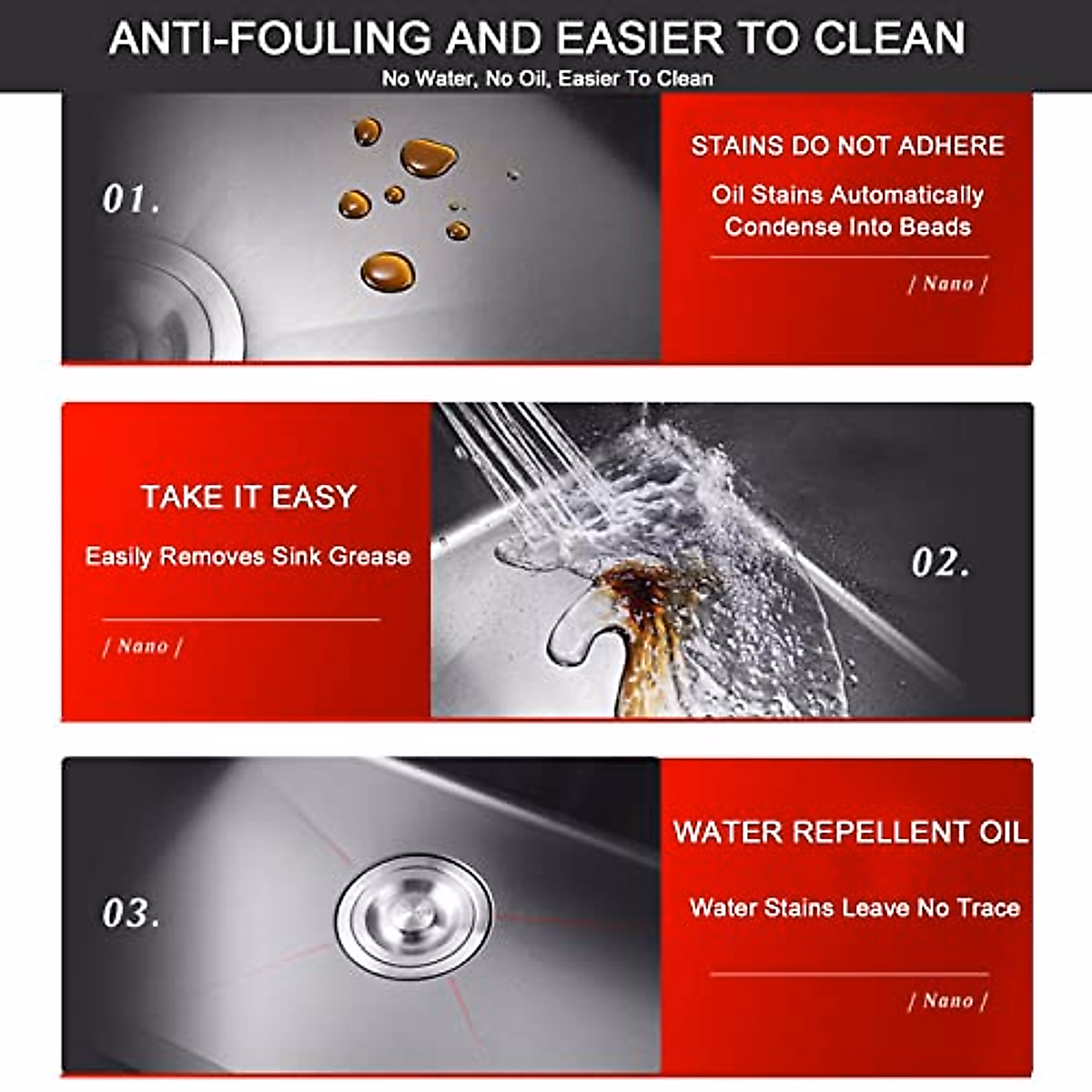 ANTI-FOULING AND EASIER TO CLEAN
No Water, No Oil, Easier To Clean

01.

STAINS DO NOT ADHERE
Oil Stains Automatically Condense Into Beads

/ Nano /

TAKE IT EASY
Easily Removes Sink Grease

/ Nano /

02.

03.

WATER REPELLENT OIL
Water Stains Leave No Trace

/ Nano /