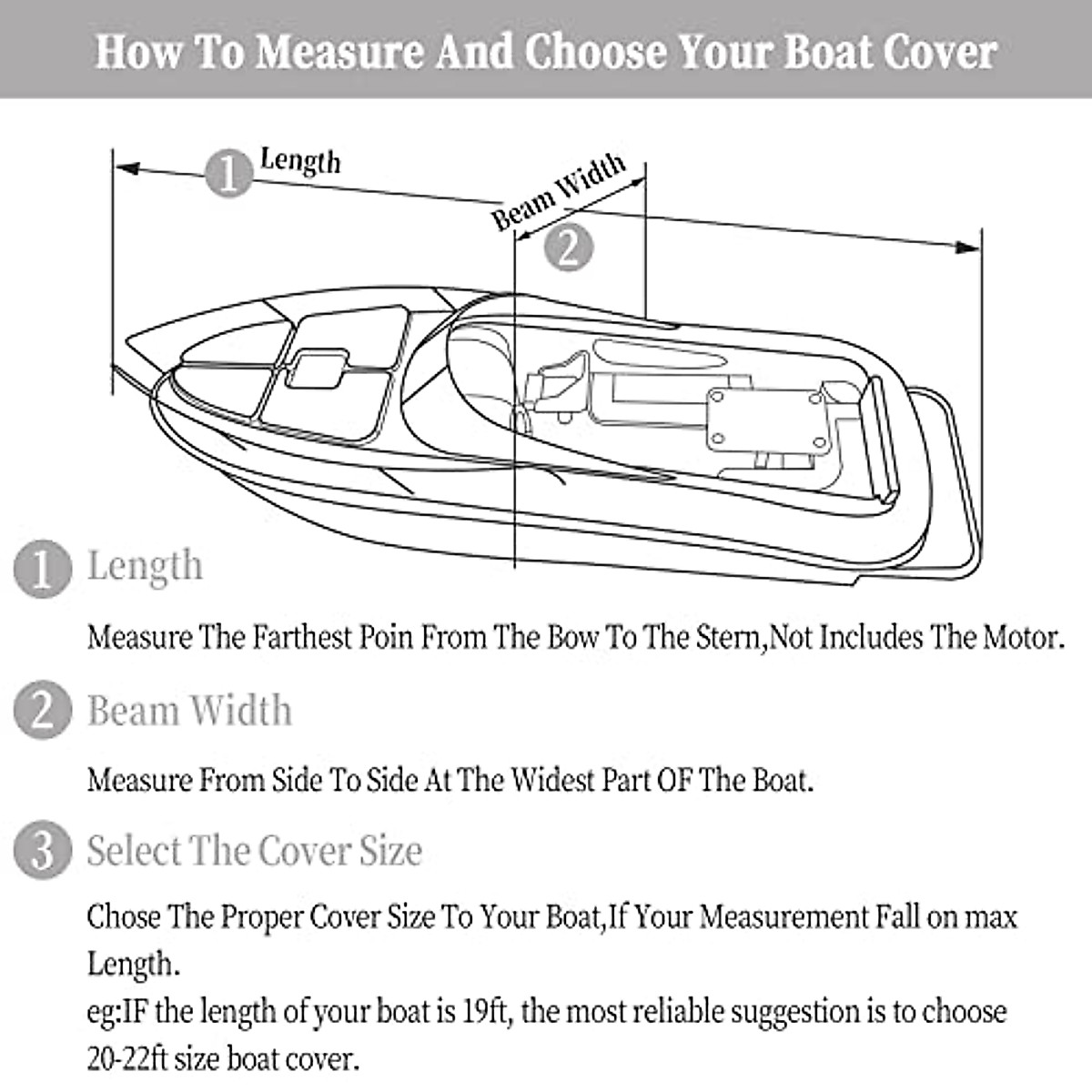 How To Measure And Choose Your Boat Cover

1 Length

Beam Width 2

1 Length

Measure The Farthest Poin From The Bow To The Stern,Not Includes The Motor.

2 Beam Width

Measure From Side To Side At The Widest Part OF The Boat.

3 Select The Cover Size

Chose The Proper Cover Size To Your Boat,If Your Measurement Fall on max Length.
eg:IF the length of your boat is 19ft, the most reliable suggestion is to choose 20-22ft size boat cover.