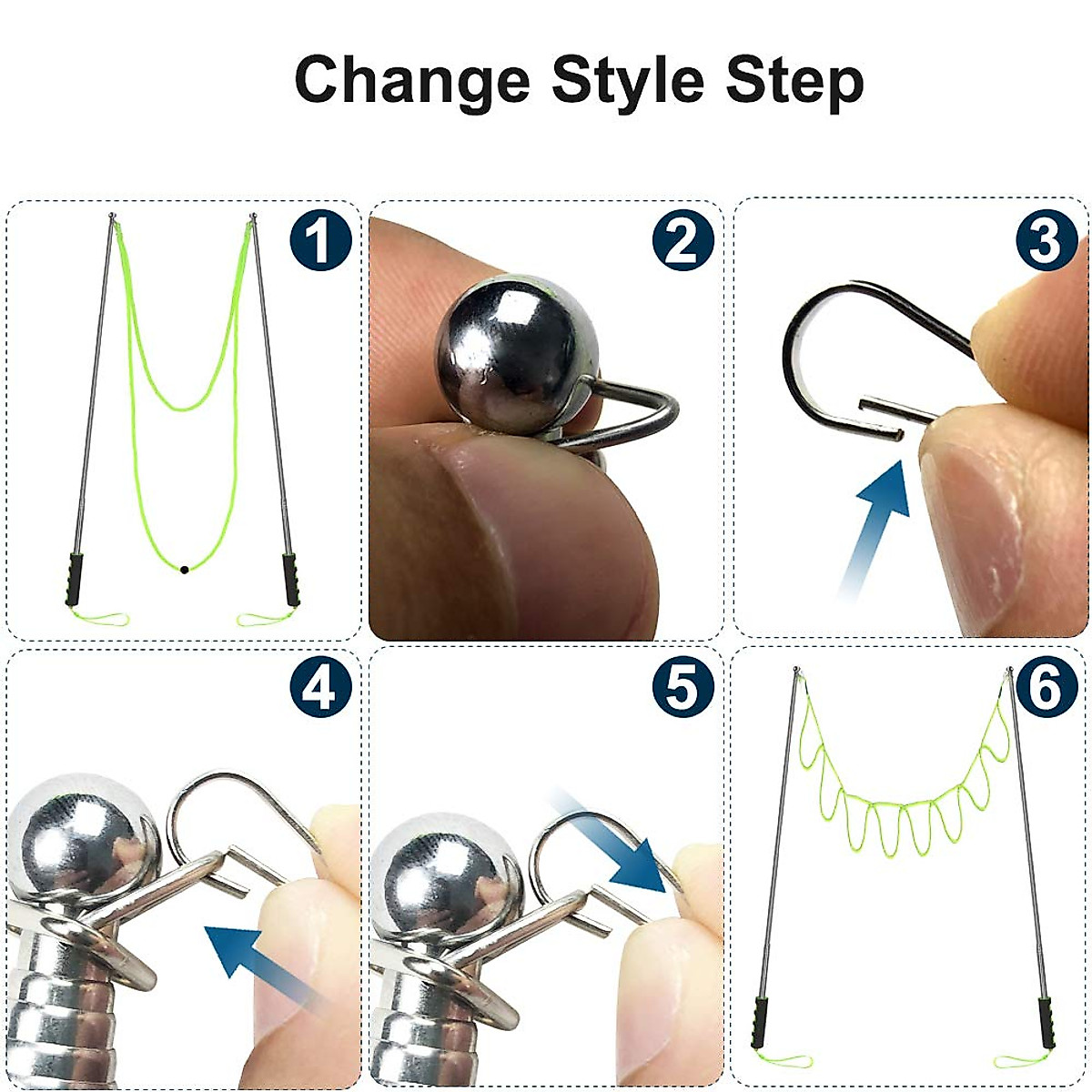 Change Style Step

1

2

3

4

5

6