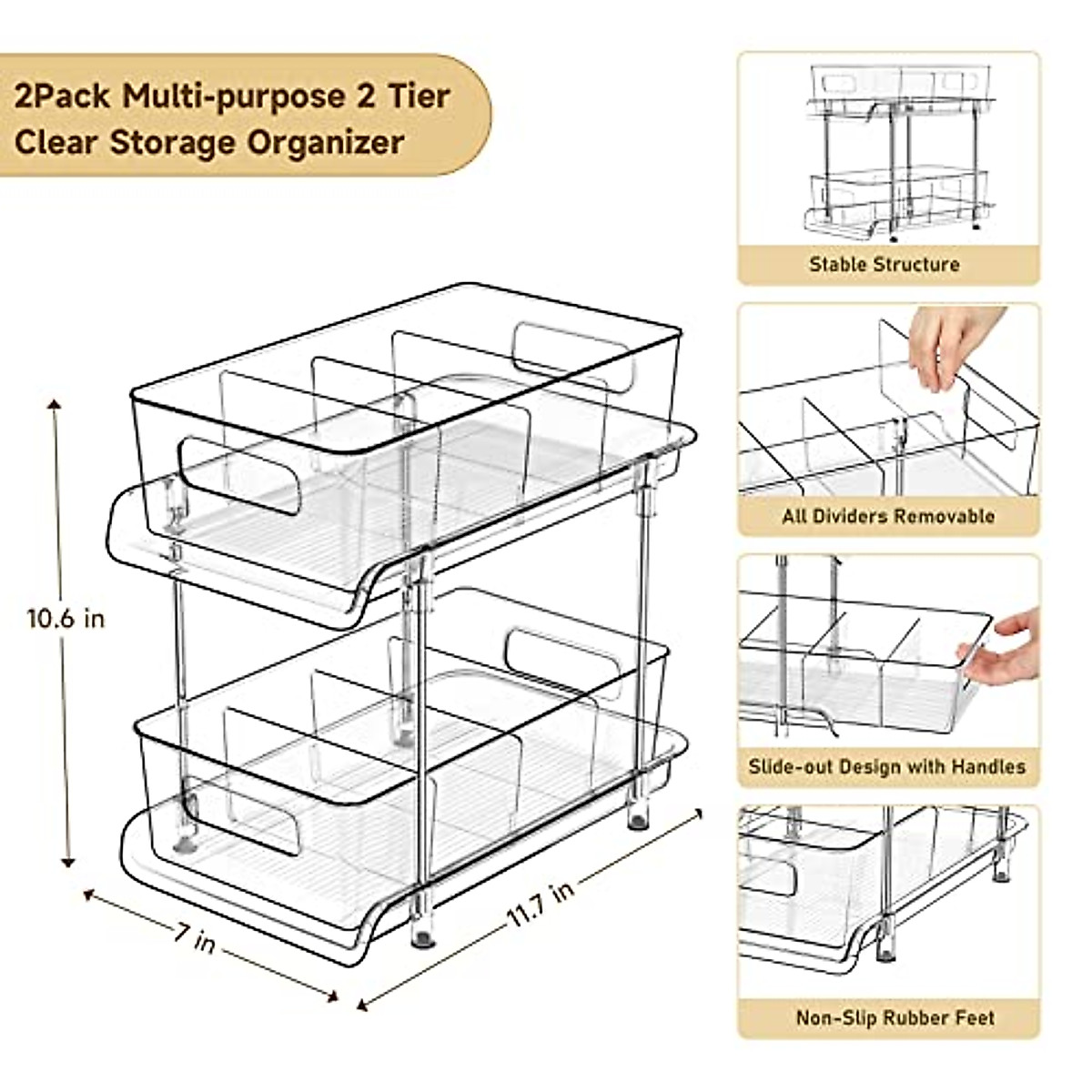 2Pack Multi-purpose 2 Tier Clear Storage Organizer

10.6 in

7 in

11.7 in

Stable Structure

All Dividers Removable

Slide-out Design with Handles

Non-Slip Rubber Feet