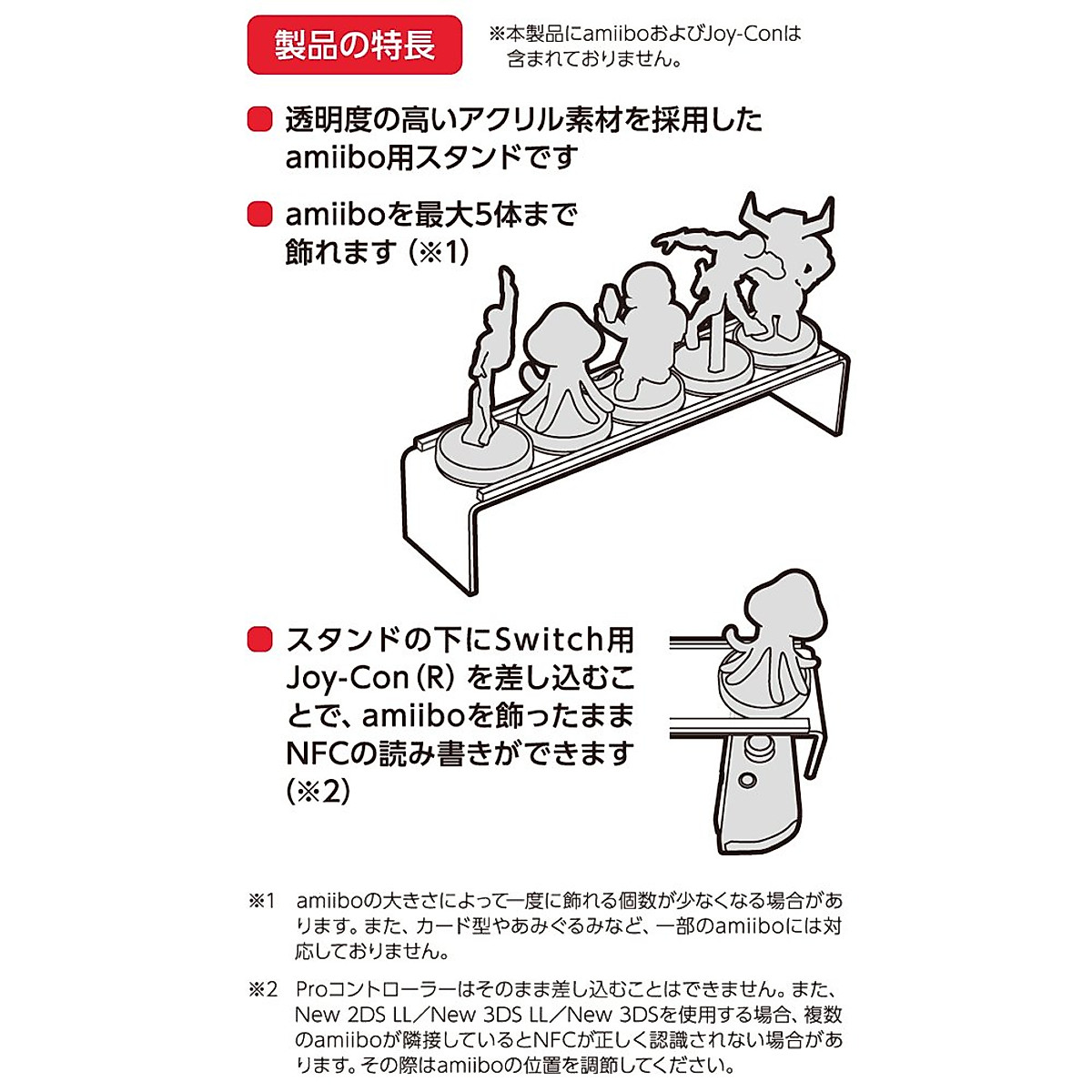 製品の特長

※本製品にamiiboおよびJoy-Conは含まれておりません。

透明度の高いアクリル素材を採用したamiibo用スタンドです

amiiboを最大5体まで飾れます（※1）

スタンドの下にSwitch用Joy-Con（R）を差し込むことで、amiiboを飾ったままNFCの読み書きができます（※2）

※1　amiiboの大きさによって一度に飾れる個数が少なくなる場合があります。また、カード型やあみぐるみなど、一部のamiiboには対応しておりません。

※2　Proコントローラーはそのまま差し込むことはできません。また、New 2DS LL／New 3DS LL／New 3DSを使用する場合、複数のamiiboが隣接しているとNFCが正しく認識されない場合があります。その際はamiiboの位置を調節してください。