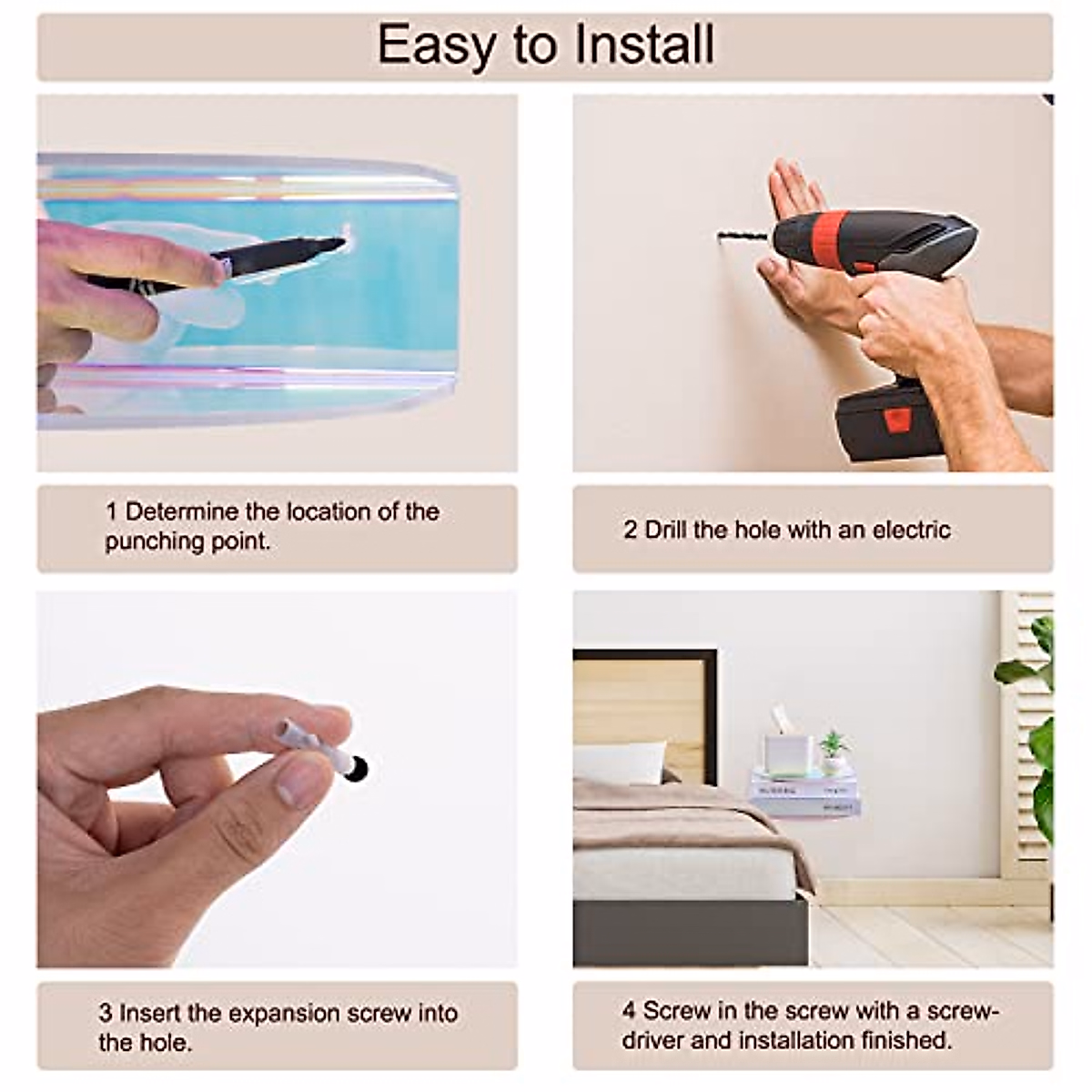 Easy to Install

1 Determine the location of the punching point.

2 Drill the hole with an electric

3 Insert the expansion screw into the hole.

4 Screw in the screw with a screwdriver and installation finished.