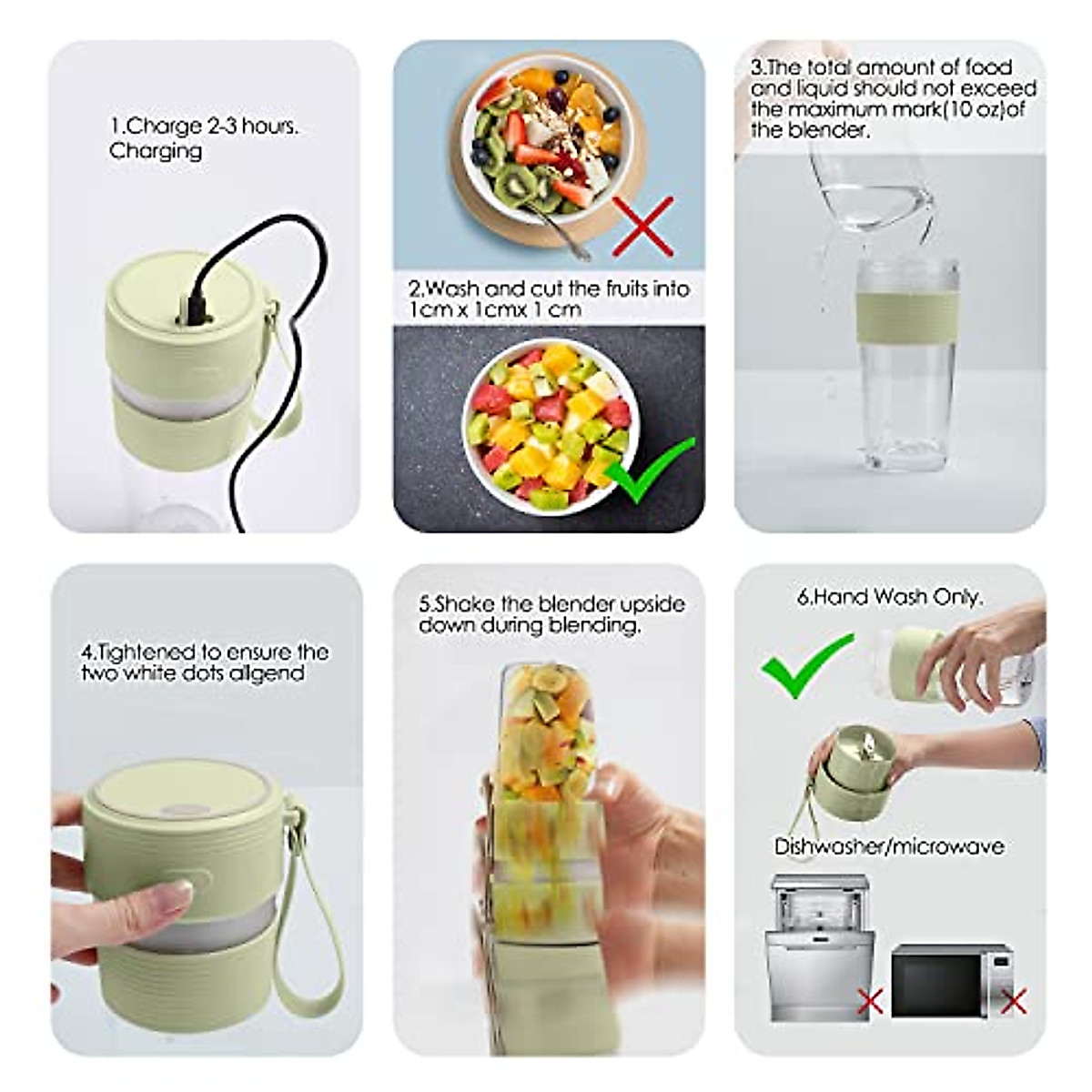 1.Charge 2-3 hours.
Charging

2.Wash and cut the fruits into 1cm x 1cmx 1 cm

3.The total amount of food and liquid should not exceed the maximum mark(10 oz)of the blender.

4.Tightened to ensure the two white dots allgend

5.Shake the blender upside down during blending.

6.Hand Wash Only.

Dishwasher/microwave