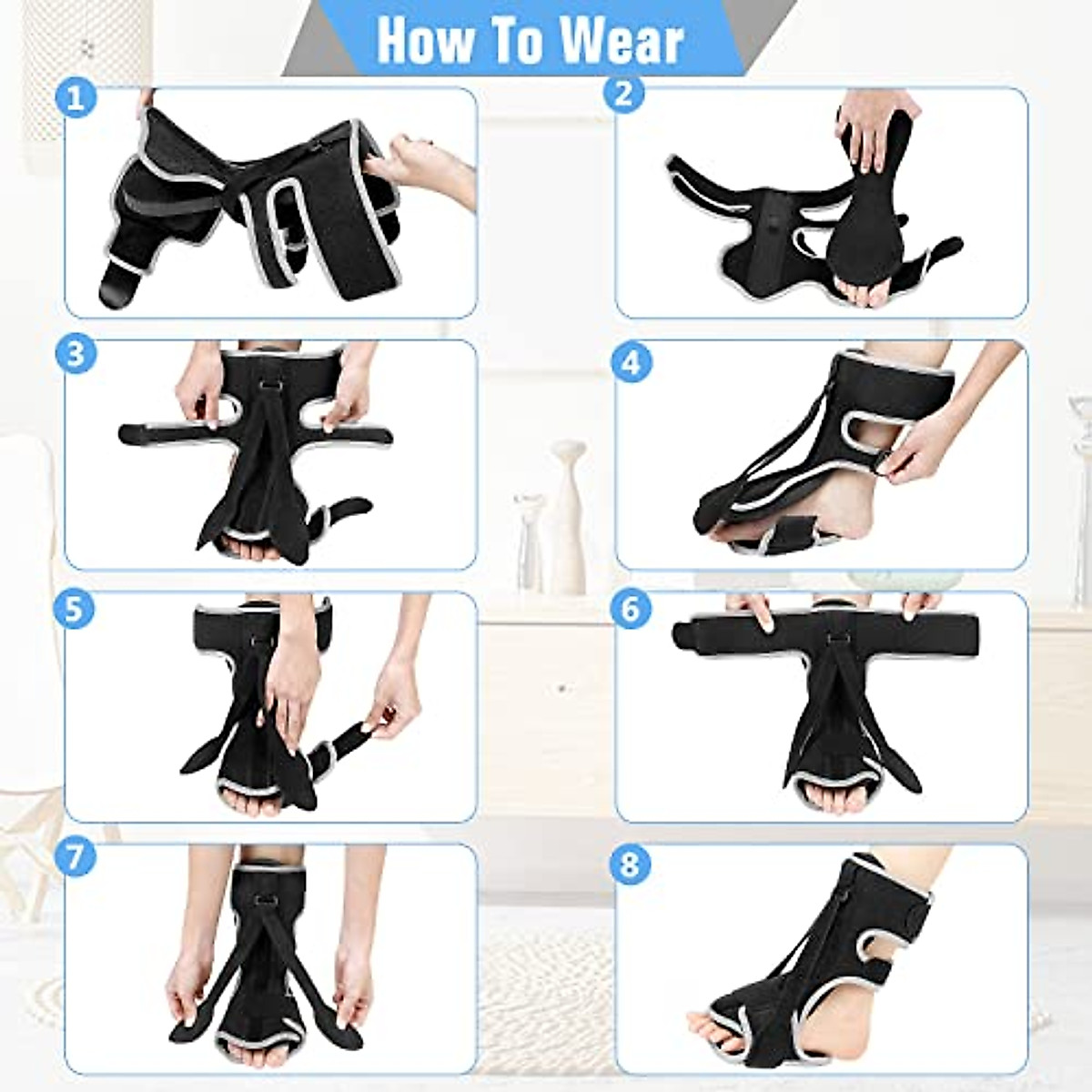 How To Wear

1

2

3

4

5

6

7

8