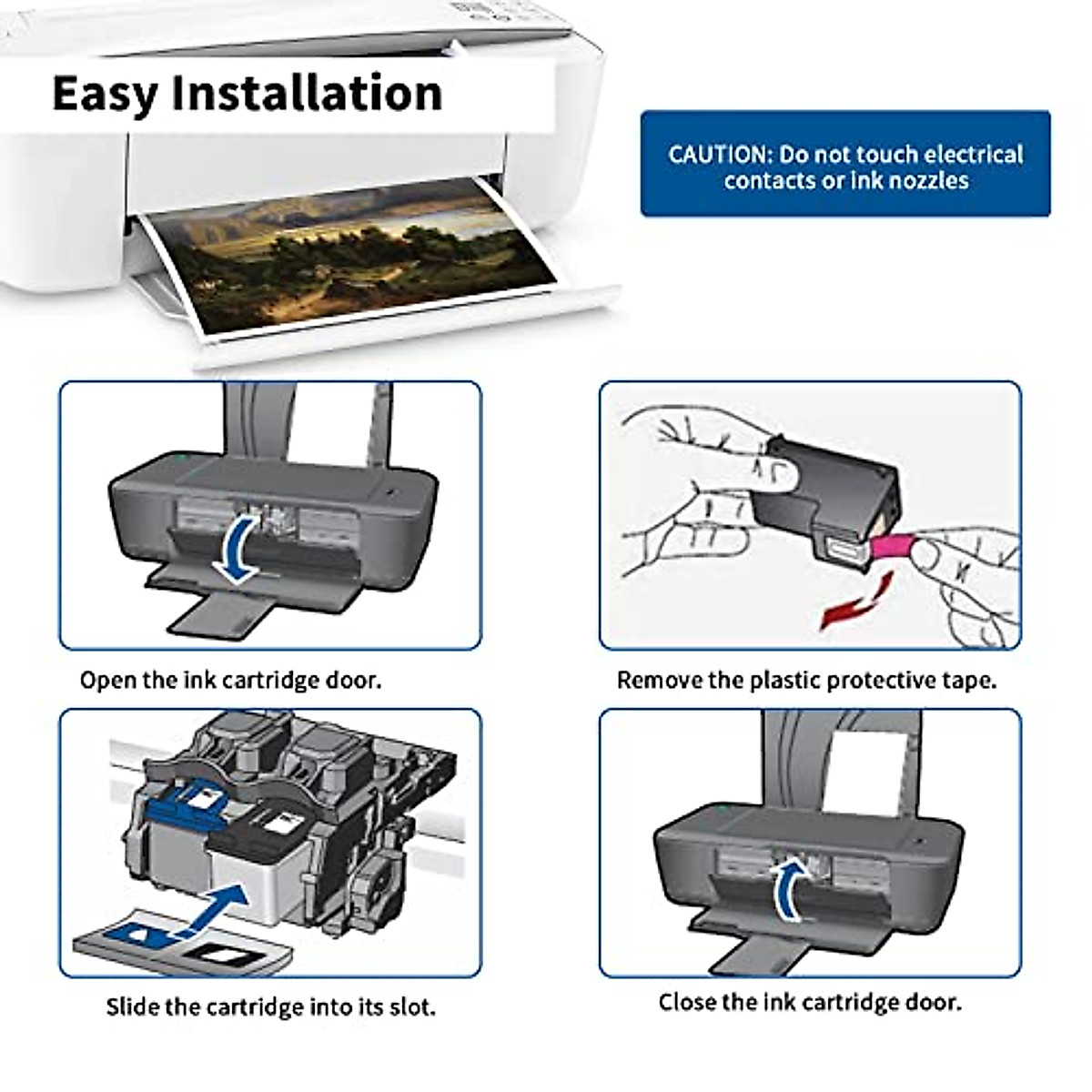 Easy Installation

CAUTION: Do not touch electrical contacts or ink nozzles

Open the ink cartridge door.

Remove the plastic protective tape.

Slide the cartridge into its slot.

Close the ink cartridge door.