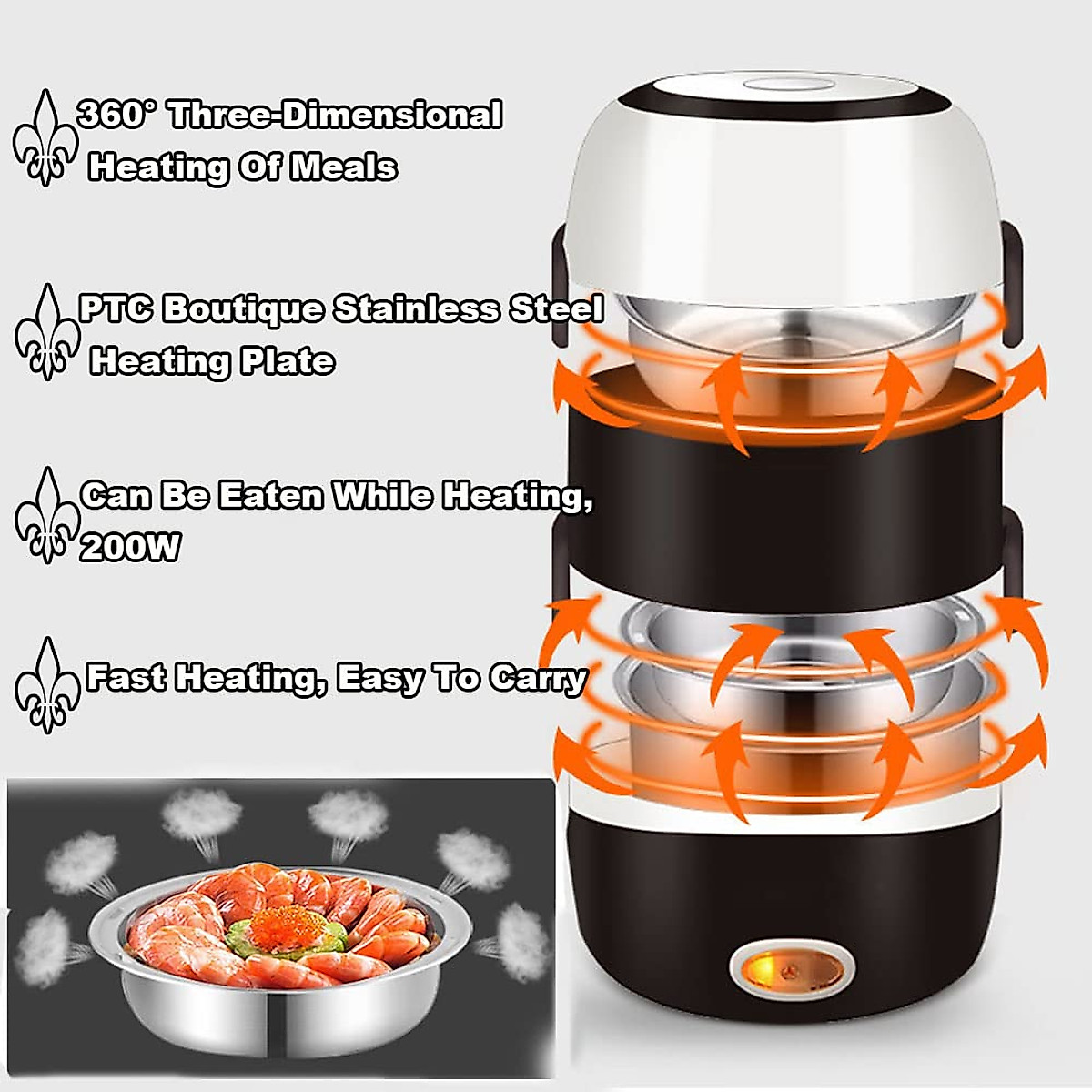 360° Three-Dimensional Heating Of Meals

PTC Boutique Stainless Steel Heating Plate

Can Be Eaten While Heating, 200W

Fast Heating, Easy To Carry