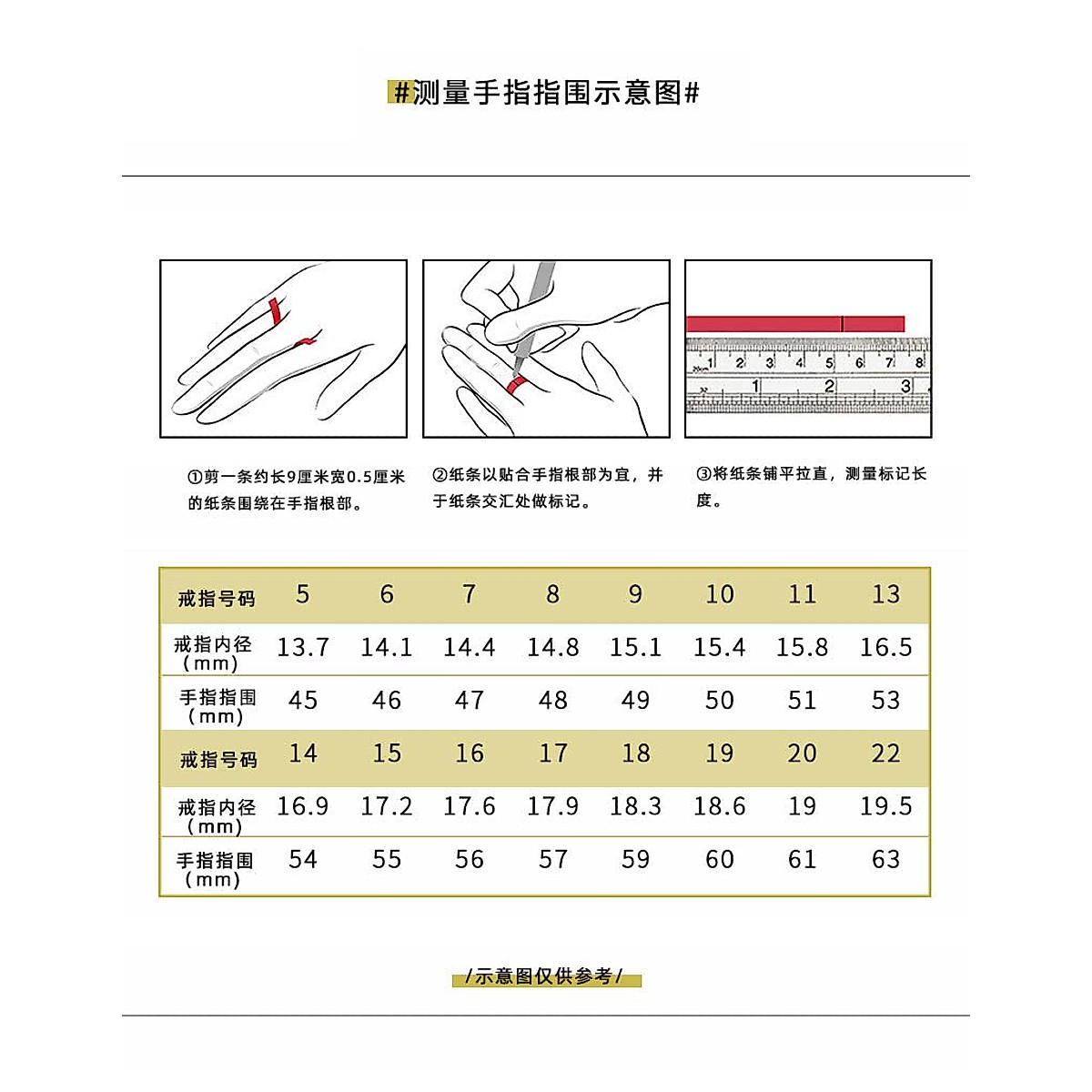 #测量手指指围示意图#

1 2 3 4 5 6 7 8
1 2 3

①剪一条约长9厘米宽0.5厘米的纸条围绕在手指根部。

②纸条以贴合手指根部为宜，并于纸条交汇处做标记。

③将纸条铺平拉直，测量标记长度。

| 戒指号码 | 5 | 6 | 7 | 8 | 9 | 10 | 11 | 13 |
|---|---|---|---|---|---|---|---|---|
| 戒指内径（mm） | 13.7 | 14.1 | 14.4 | 14.8 | 15.1 | 15.4 | 15.8 | 16.5 |
| 手指指围（mm） | 45 | 46 | 47 | 48 | 49 | 50 | 51 | 53 |
| 戒指号码 | 14 | 15 | 16 | 17 | 18 | 19 | 20 | 22 |
| 戒指内径（mm） | 16.9 | 17.2 | 17.6 | 17.9 | 18.3 | 18.6 | 19 | 19.5 |
| 手指指围（mm） | 54 | 55 | 56 | 57 | 59 | 60 | 61 | 63 |

/示意图仅供参考/