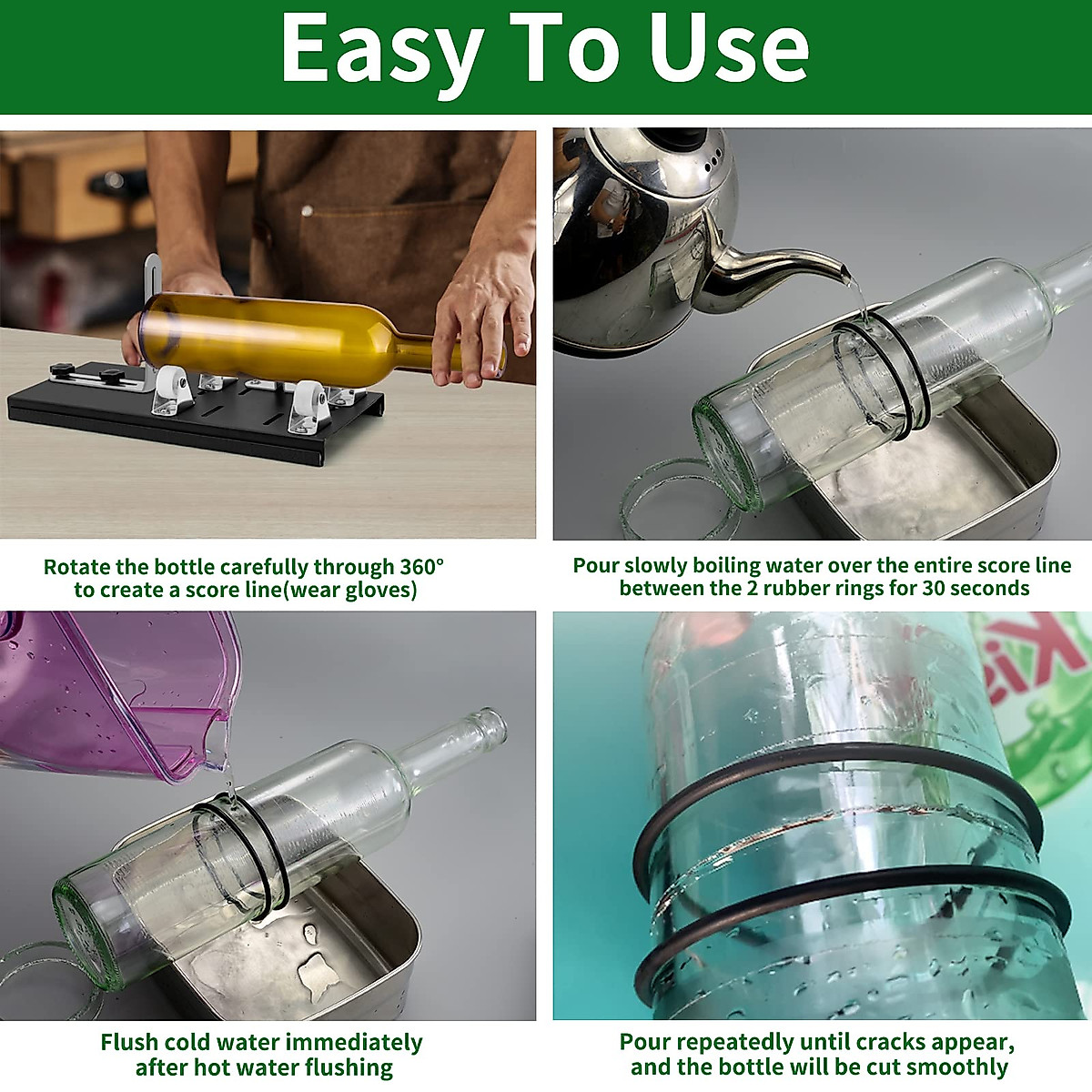 Easy To Use

Rotate the bottle carefully through 360° to create a score line(wear gloves)

Pour slowly boiling water over the entire score line between the 2 rubber rings for 30 seconds

Flush cold water immediately after hot water flushing

Pour repeatedly until cracks appear, and the bottle will be cut smoothly