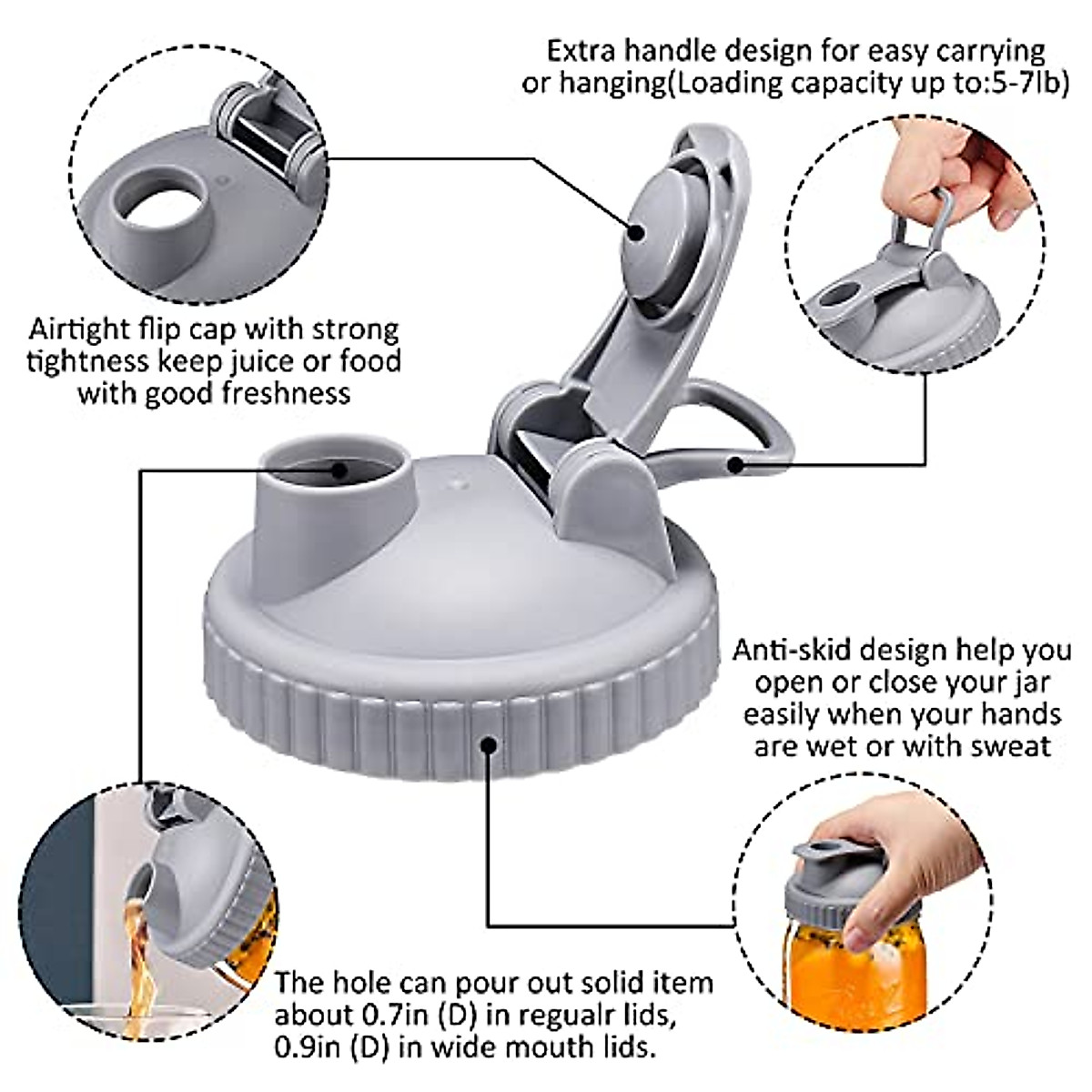 Extra handle design for easy carrying or hanging(Loading capacity up to:5-7lb)

Airtight flip cap with strong tightness keep juice or food with good freshness

Anti-skid design help you open or close your jar easily when your hands are wet or with sweat

The hole can pour out solid item about 0.7in (D) in regualr lids, 0.9in (D) in wide mouth lids.