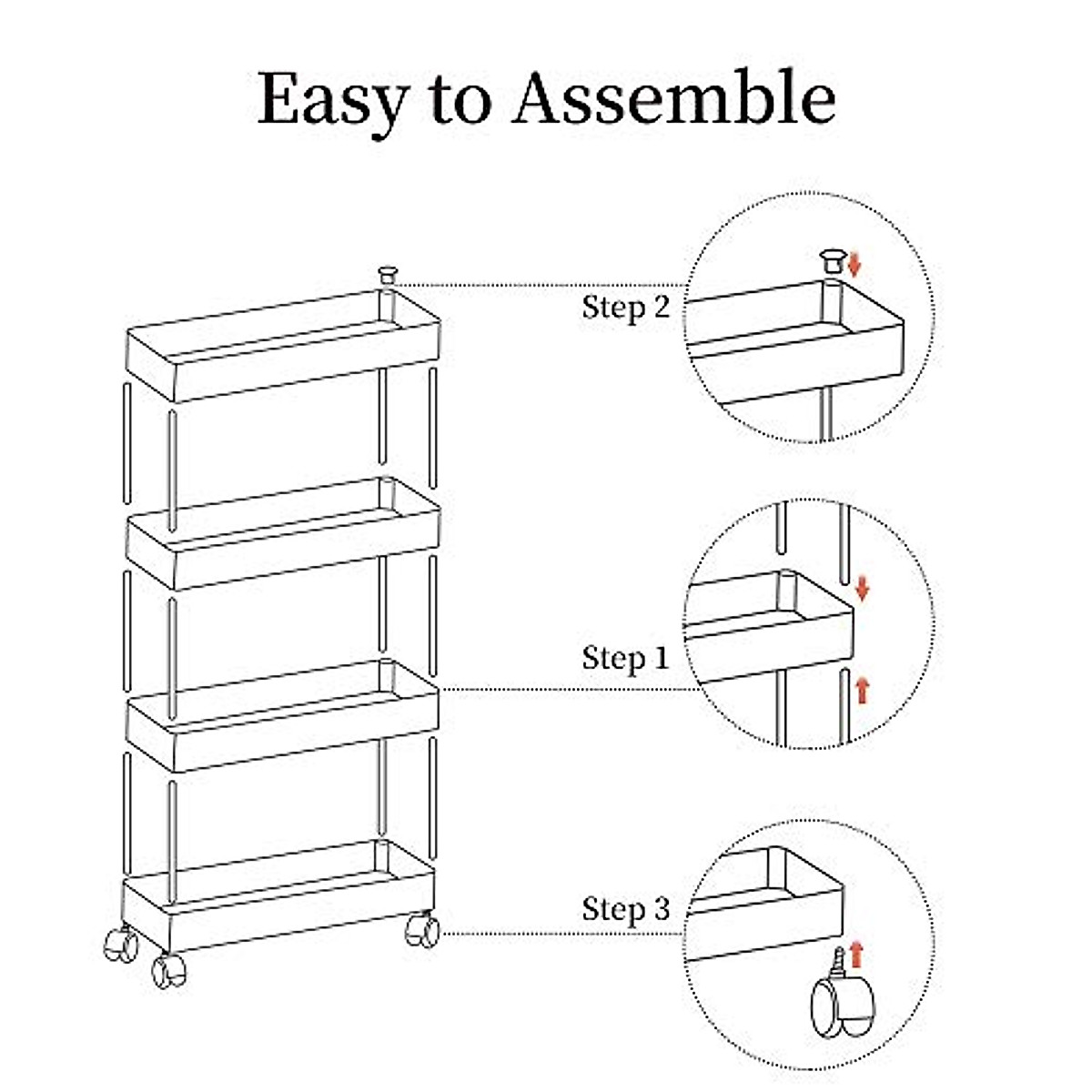 Easy to Assemble

Step 2

Step 1

Step 3