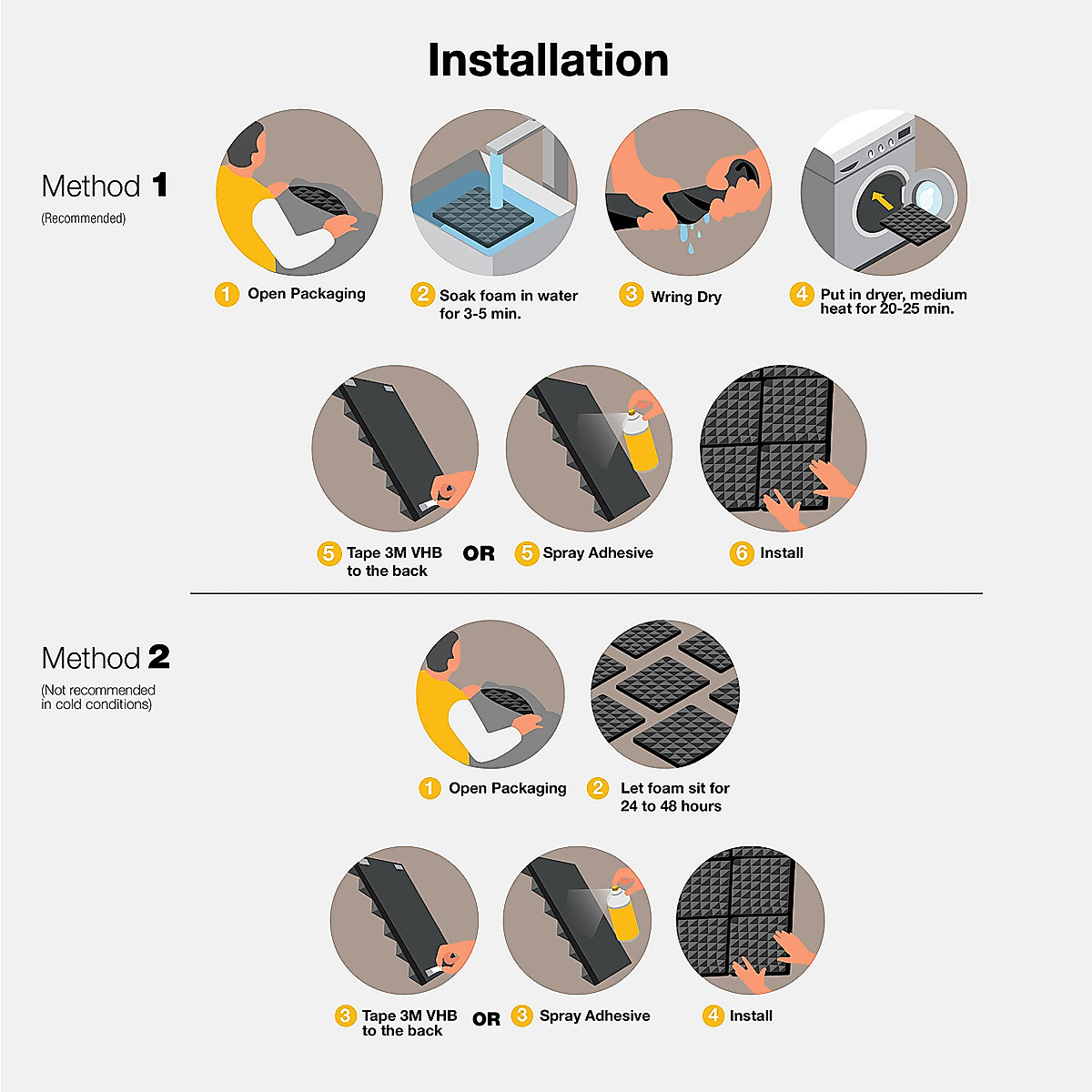 Installation

Method 1
(Recommended)

1 Open Packaging

2 Soak foam in water for 3-5 min.

3 Wring Dry

4 Put in dryer, medium heat for 20-25 min.

5 Tape 3M VHB to the back

OR

5 Spray Adhesive

6 Install

Method 2
(Not recommended in cold conditions)

1 Open Packaging

2 Let foam sit for 24 to 48 hours

3 Tape 3M VHB to the back

OR

3 Spray Adhesive

4 Install