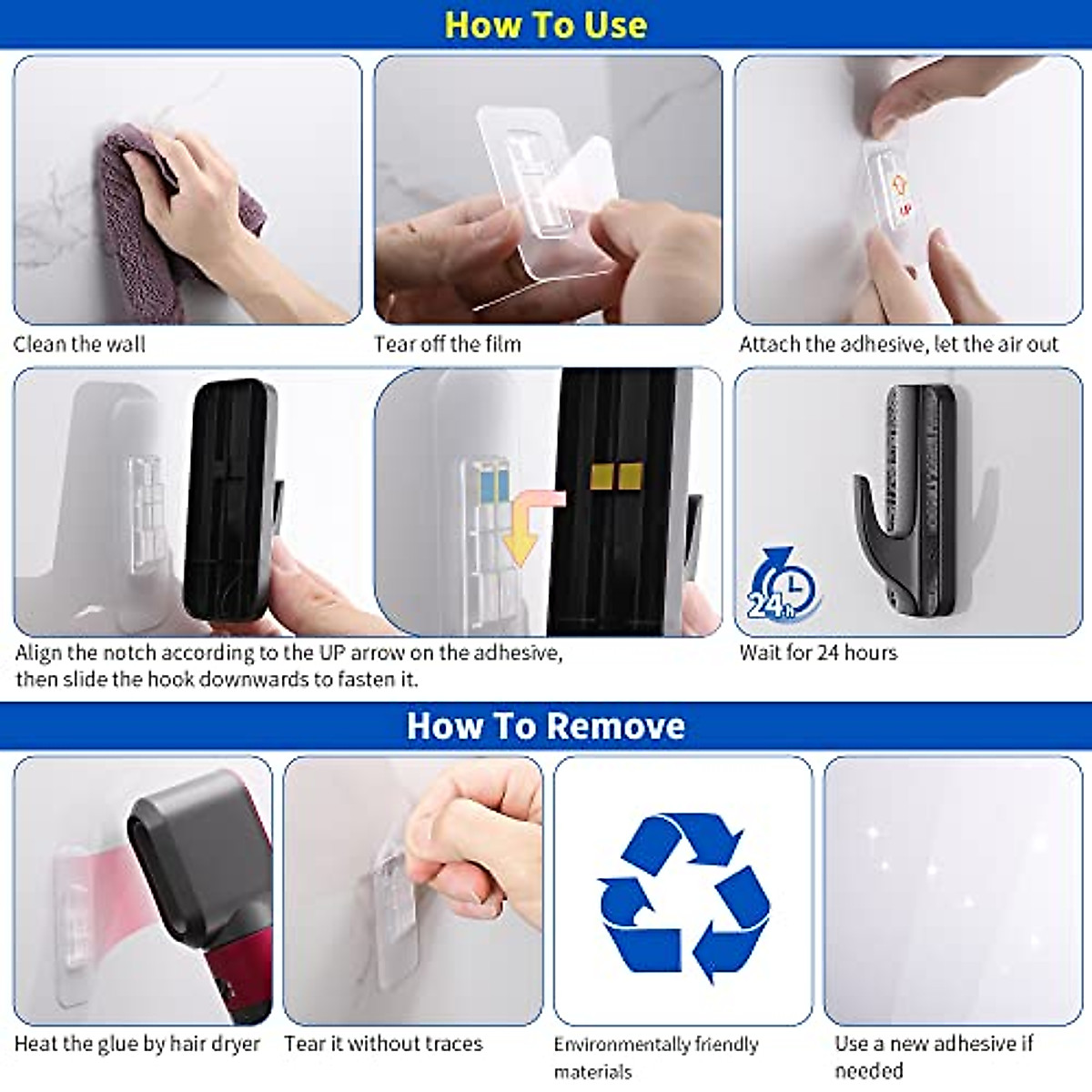 How To Use

Clean the wall

Tear off the film

UP

Attach the adhesive, let the air out

Align the notch according to the UP arrow on the adhesive, then slide the hook downwards to fasten it.

24h

Wait for 24 hours

How To Remove

Heat the glue by hair dryer

Tear it without traces

Environmentally friendly materials

Use a new adhesive if needed