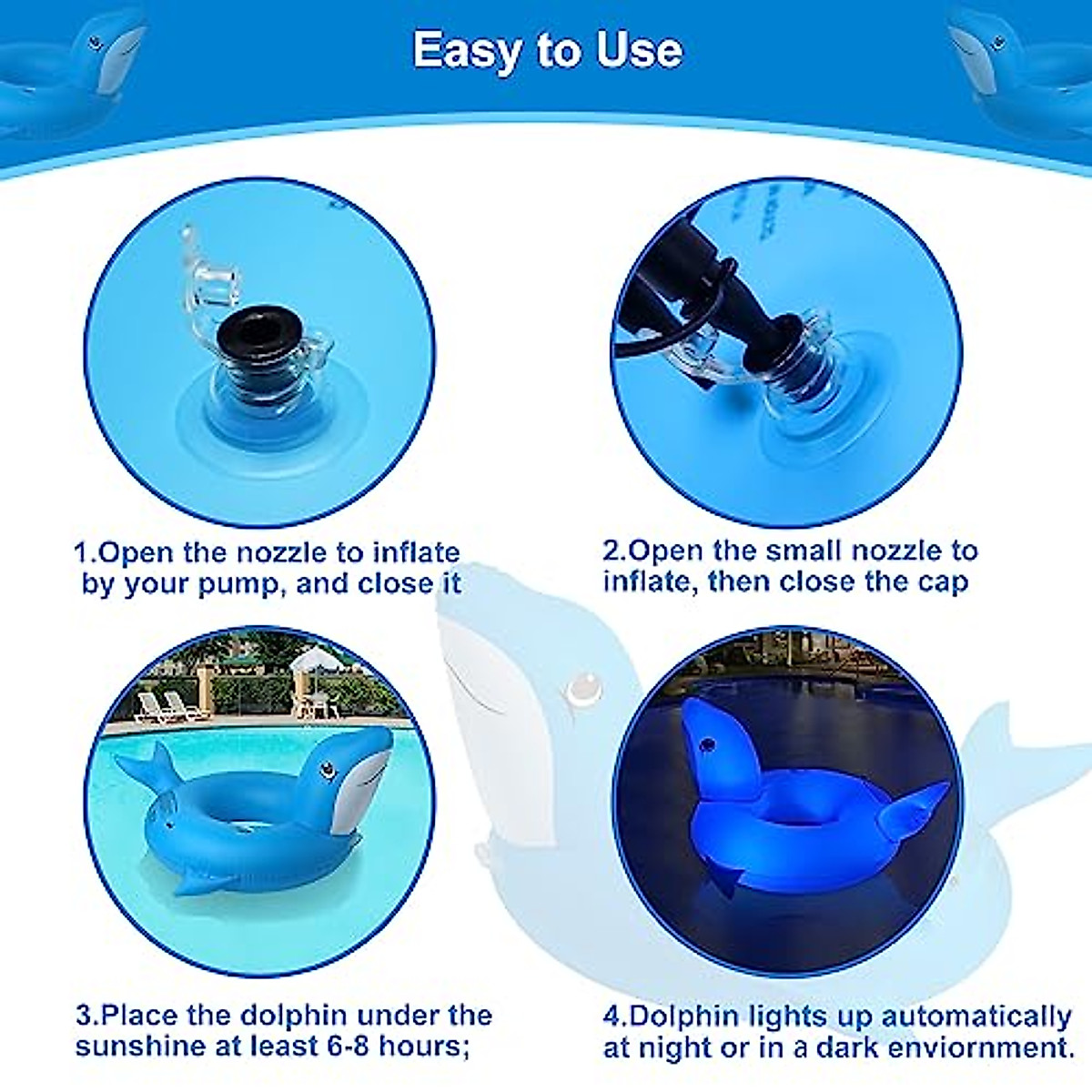 Easy to Use

1.Open the nozzle to inflate by your pump, and close it

2.Open the small nozzle to inflate, then close the cap

3.Place the dolphin under the sunshine at least 6-8 hours;

4.Dolphin lights up automatically at night or in a dark enviornment.