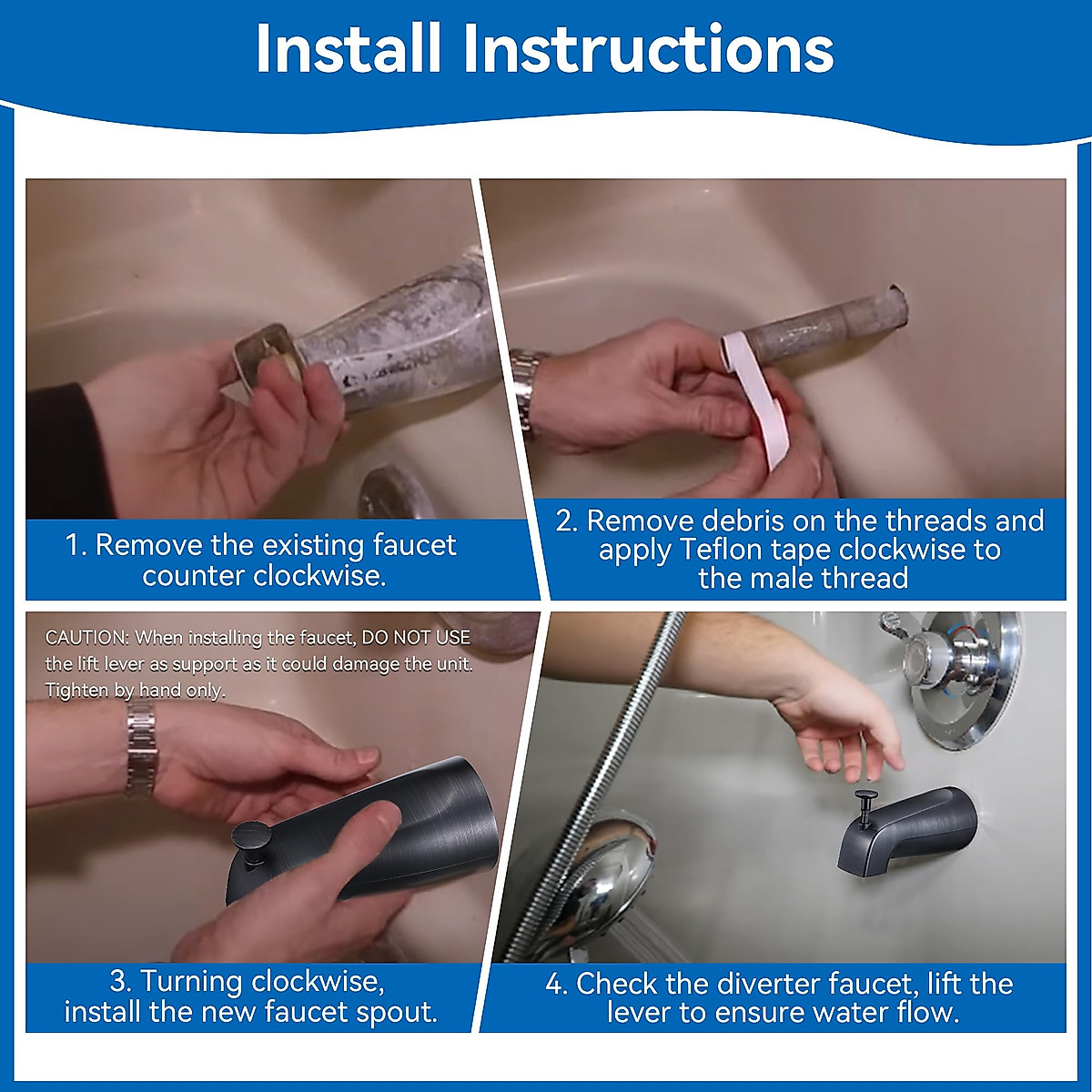 Install Instructions

1. Remove the existing faucet counter clockwise.

2. Remove debris on the threads and apply Teflon tape clockwise to the male thread

CAUTION: When installing the faucet, DO NOT USE the lift lever as support as it could damage the unit. Tighten by hand only.

3. Turning clockwise, install the new faucet spout.

4. Check the diverter faucet, lift the lever to ensure water flow.