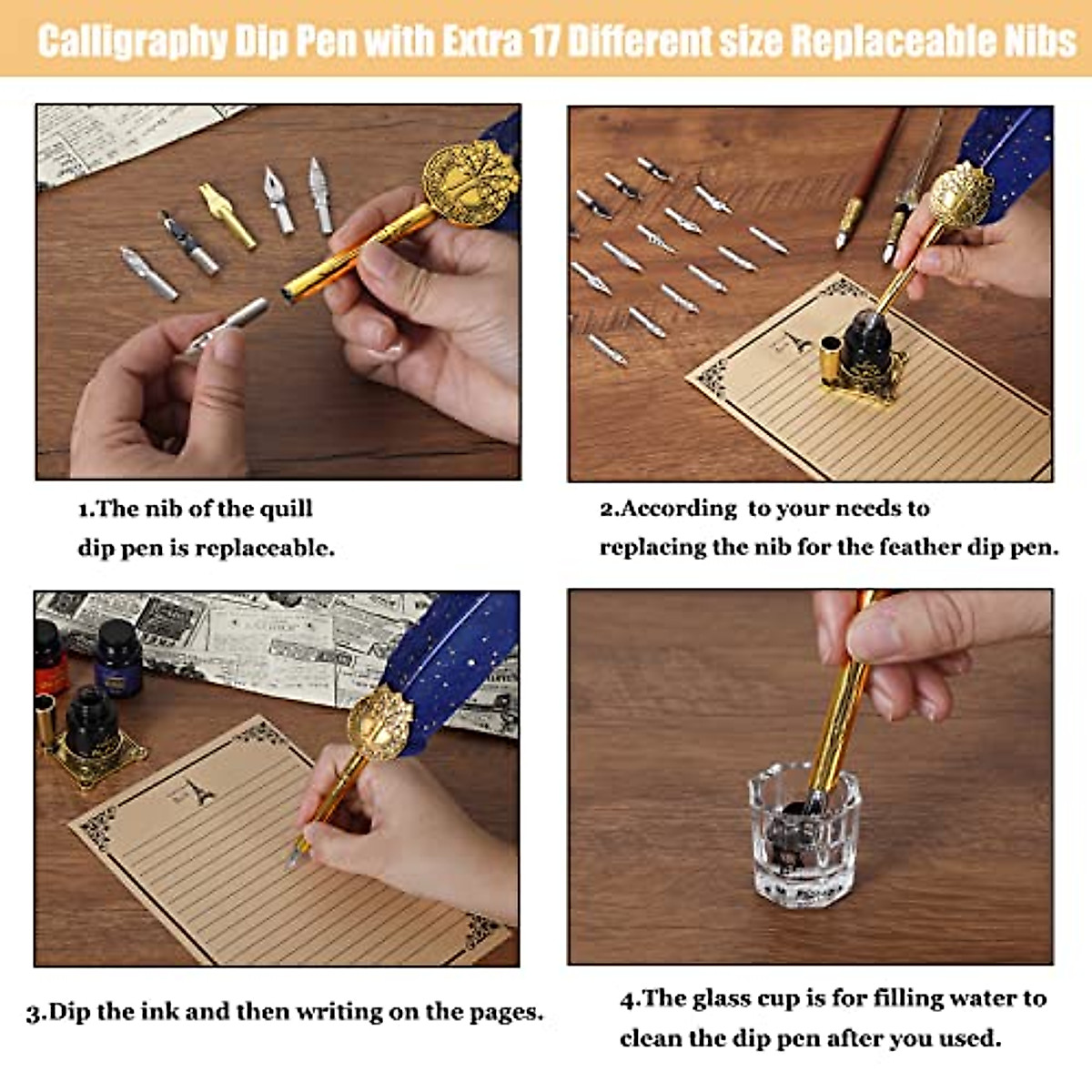 Calligraphy Dip Pen with Extra 17 Different size Replaceable Nibs

1.The nib of the quill dip pen is replaceable.

2.According to your needs to replacing the nib for the feather dip pen.

3.Dip the ink and then writing on the pages.

4.The glass cup is for filling water to clean the dip pen after you used.