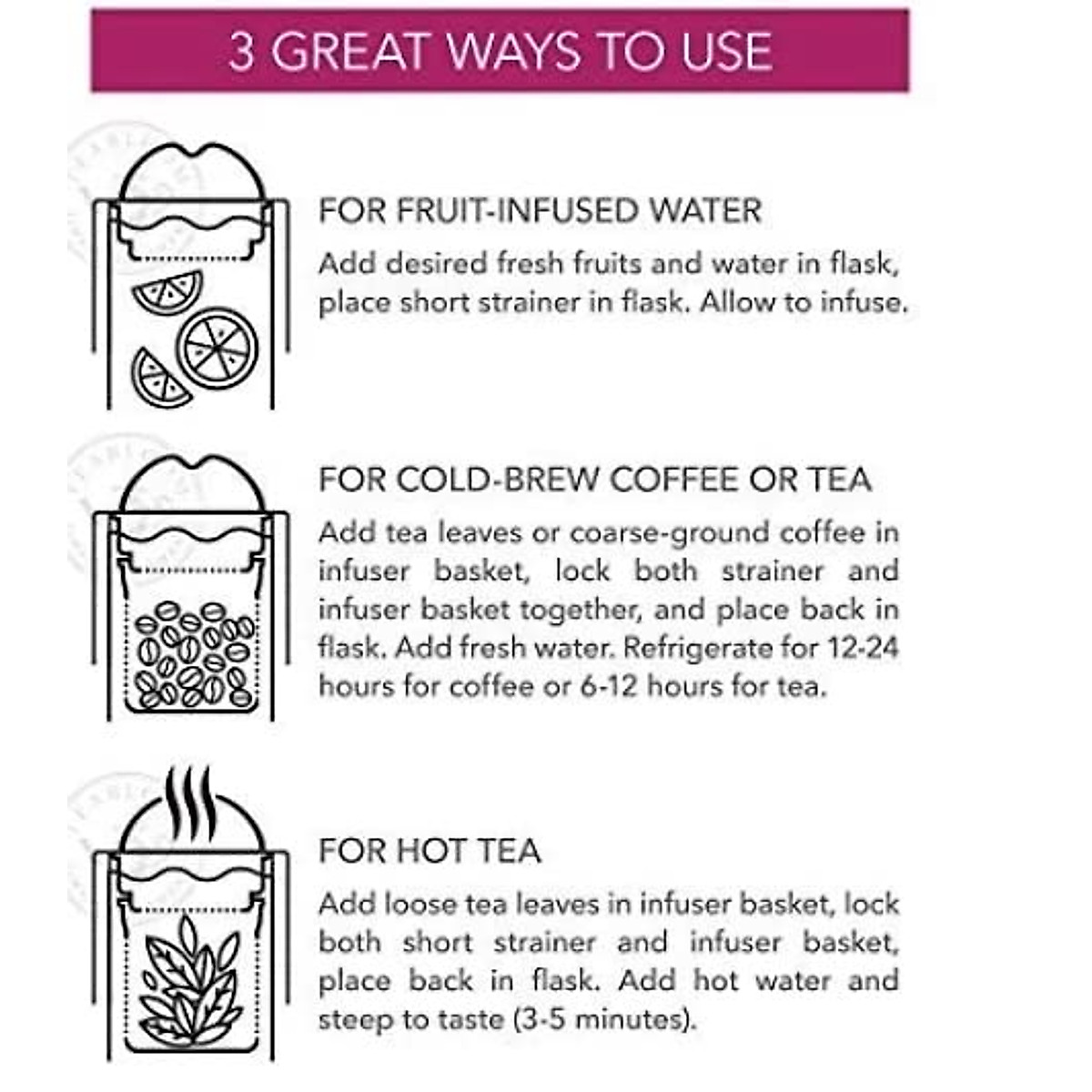 3 GREAT WAYS TO USE

FOR FRUIT-INFUSED WATER
Add desired fresh fruits and water in flask, place short strainer in flask. Allow to infuse.

FOR COLD-BREW COFFEE OR TEA
Add tea leaves or coarse-ground coffee in infuser basket, lock both strainer and infuser basket together, and place back in flask. Add fresh water. Refrigerate for 12-24 hours for coffee or 6-12 hours for tea.

FOR HOT TEA
Add loose tea leaves in infuser basket, lock both short strainer and infuser basket, place back in flask. Add hot water and steep to taste (3-5 minutes).