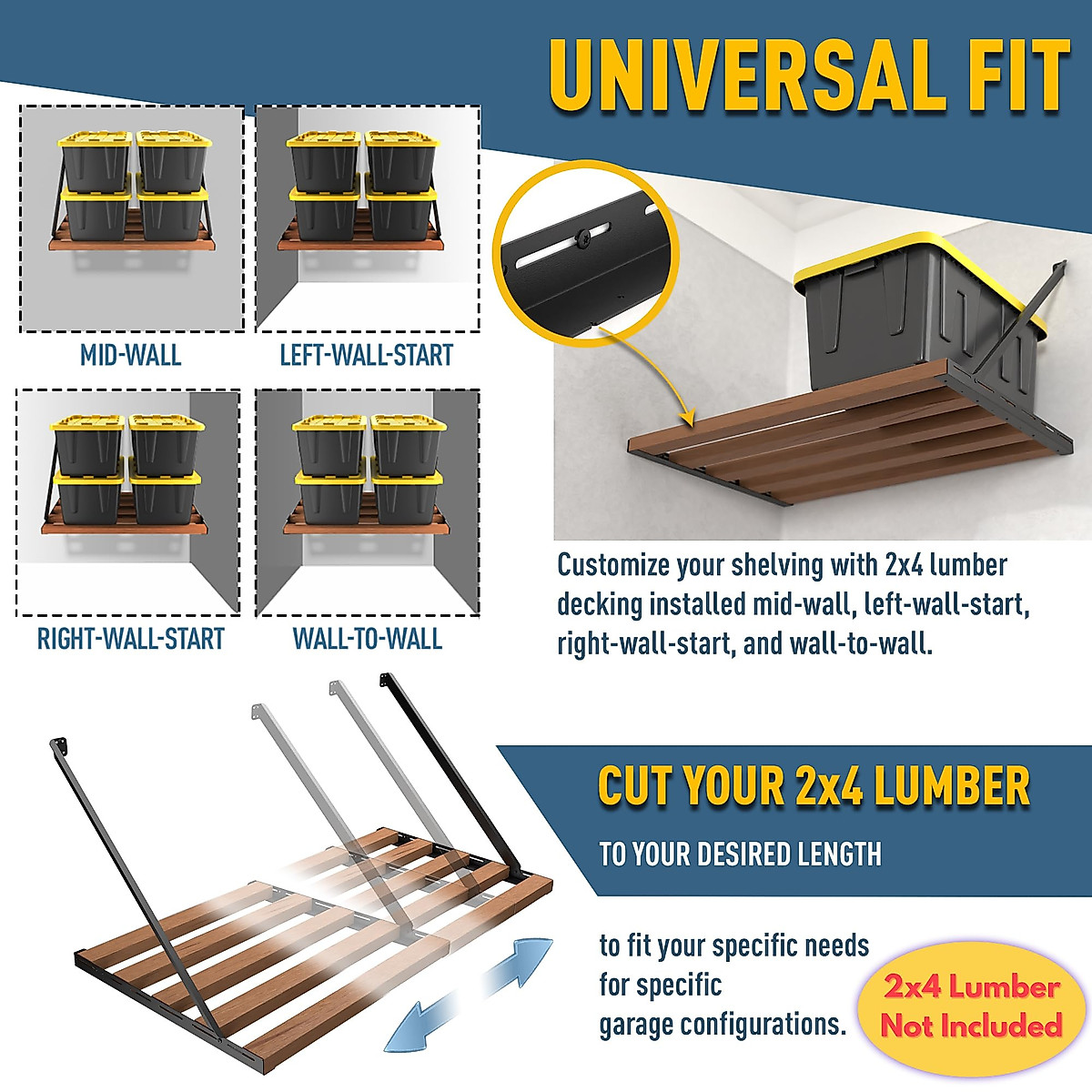 UNIVERSAL FIT

MID-WALL

LEFT-WALL-START

RIGHT-WALL-START

WALL-TO-WALL

Customize your shelving with 2x4 lumber decking installed mid-wall, left-wall-start, right-wall-start, and wall-to-wall.

CUT YOUR 2x4 LUMBER

TO YOUR DESIRED LENGTH

to fit your specific needs for specific garage configurations.

2x4 Lumber Not Included