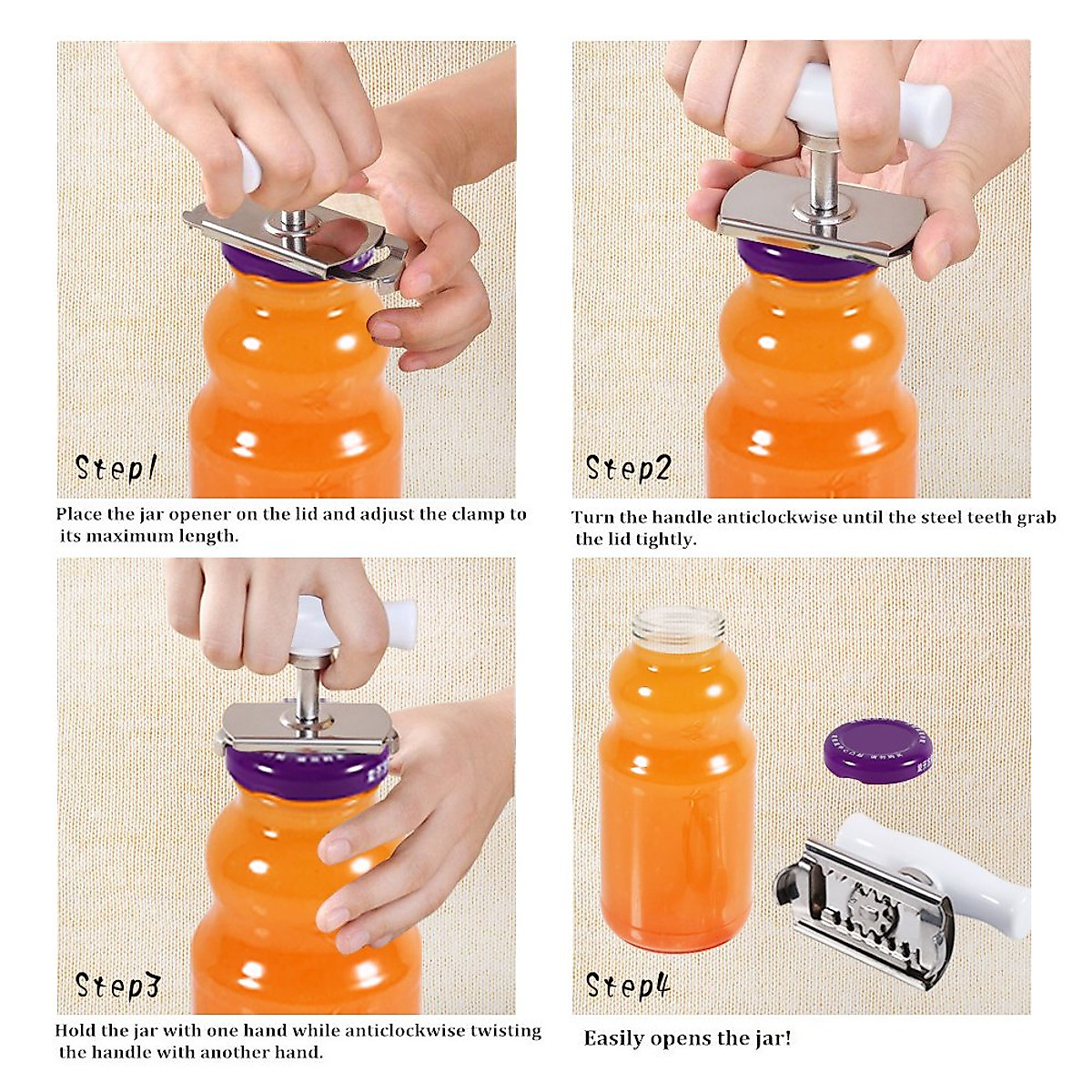 Step1

Place the jar opener on the lid and adjust the clamp to its maximum length.

Step2

Turn the handle anticlockwise until the steel teeth grab the lid tightly.

Step3

Hold the jar with one hand while anticlockwise twisting the handle with another hand.

Step4

Easily opens the jar!