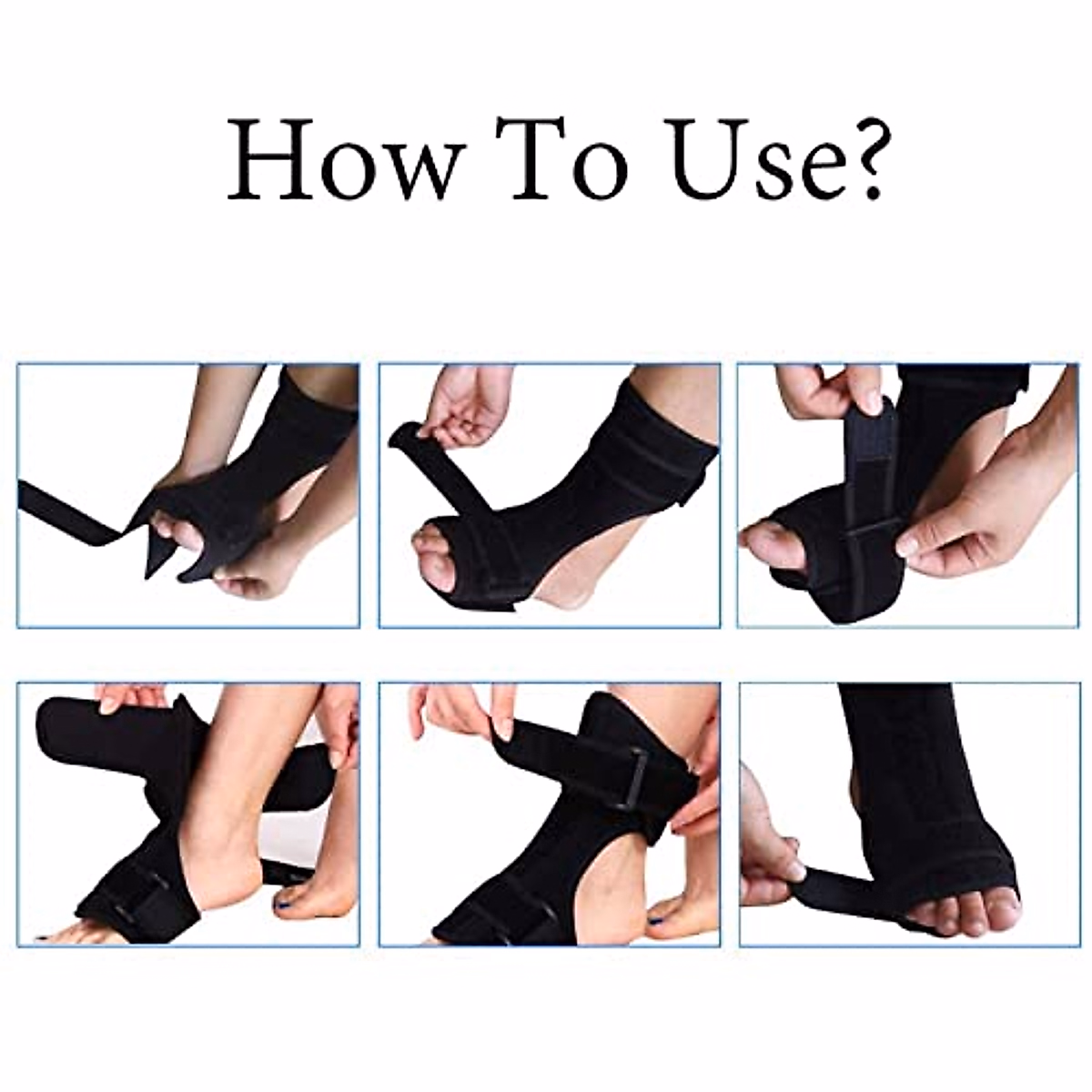 How To Use?