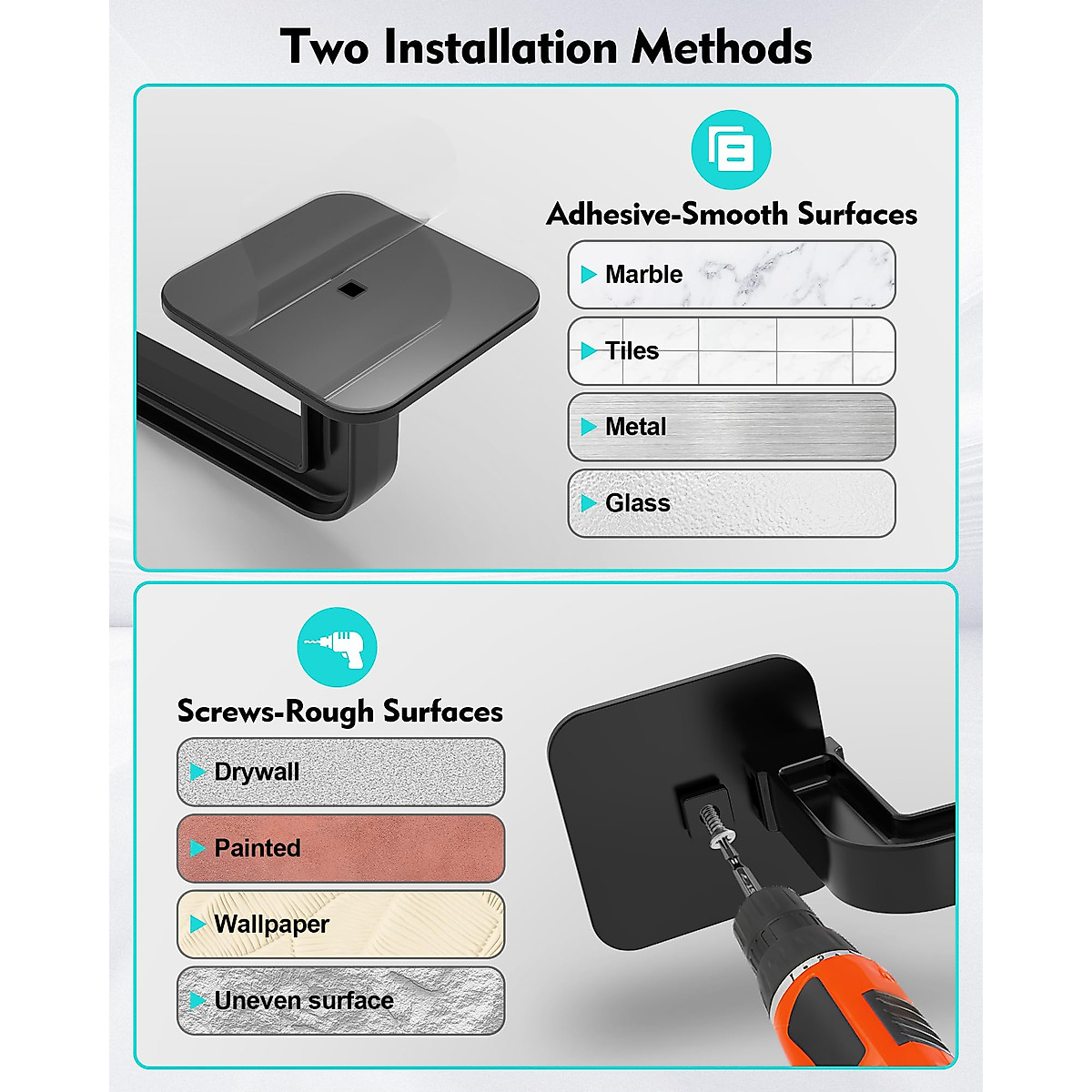 Two Installation Methods

Adhesive-Smooth Surfaces

Marble

Tiles

Metal

Glass

Screws-Rough Surfaces

Drywall

Painted

Wallpaper

Uneven surface