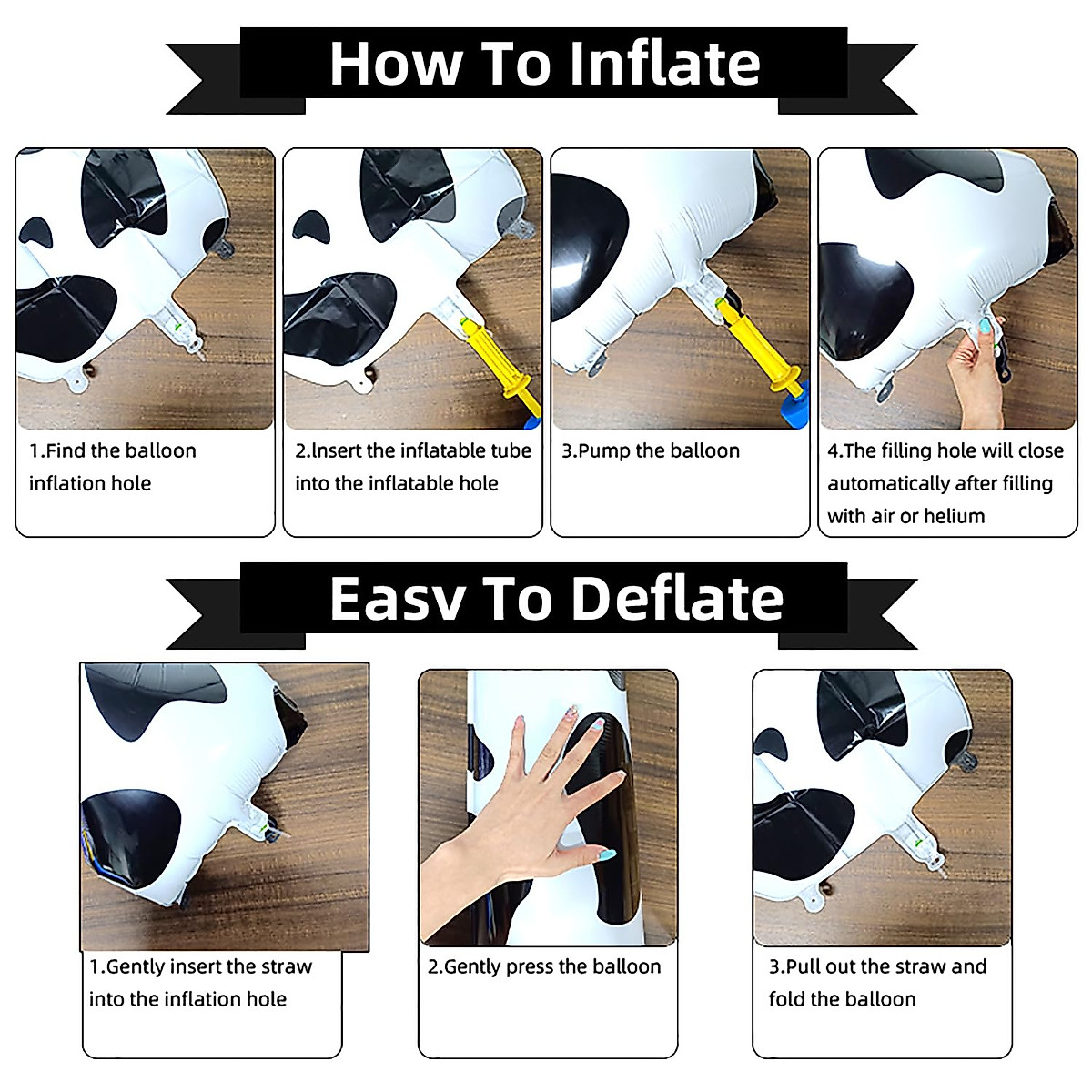 How To Inflate

1.Find the balloon inflation hole

2.Insert the inflatable tube into the inflatable hole

3.Pump the balloon

4.The filling hole will close automatically after filling with air or helium

Easv To Deflate

1.Gently insert the straw into the inflation hole

2.Gently press the balloon

3.Pull out the straw and fold the balloon