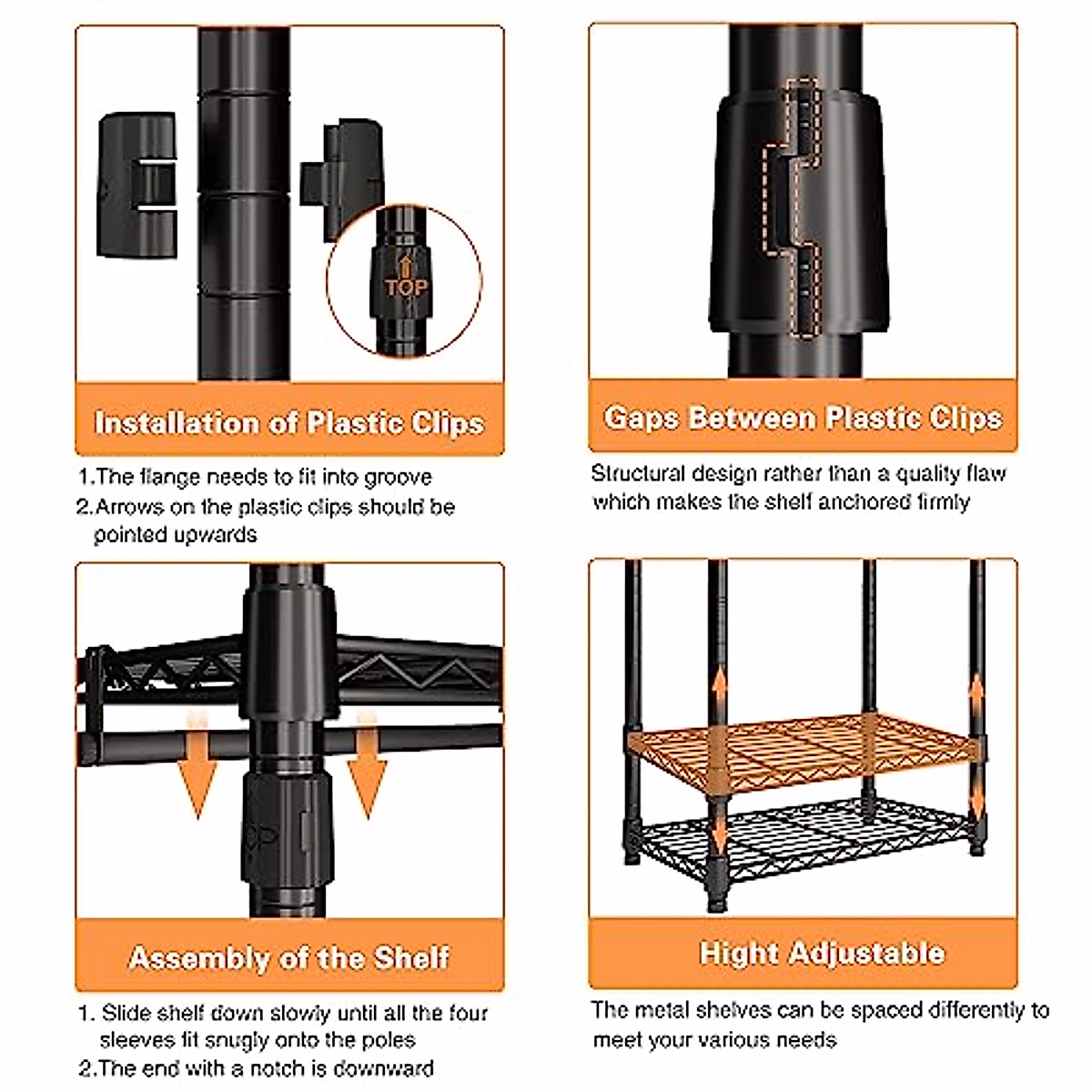 TOP

Installation of Plastic Clips

1.The flange needs to fit into groove
2.Arrows on the plastic clips should be pointed upwards

Gaps Between Plastic Clips

Structural design rather than a quality flaw which makes the shelf anchored firmly

Assembly of the Shelf

1. Slide shelf down slowly until all the four sleeves fit snugly onto the poles
2.The end with a notch is downward

Hight Adjustable

The metal shelves can be spaced differently to meet your various needs