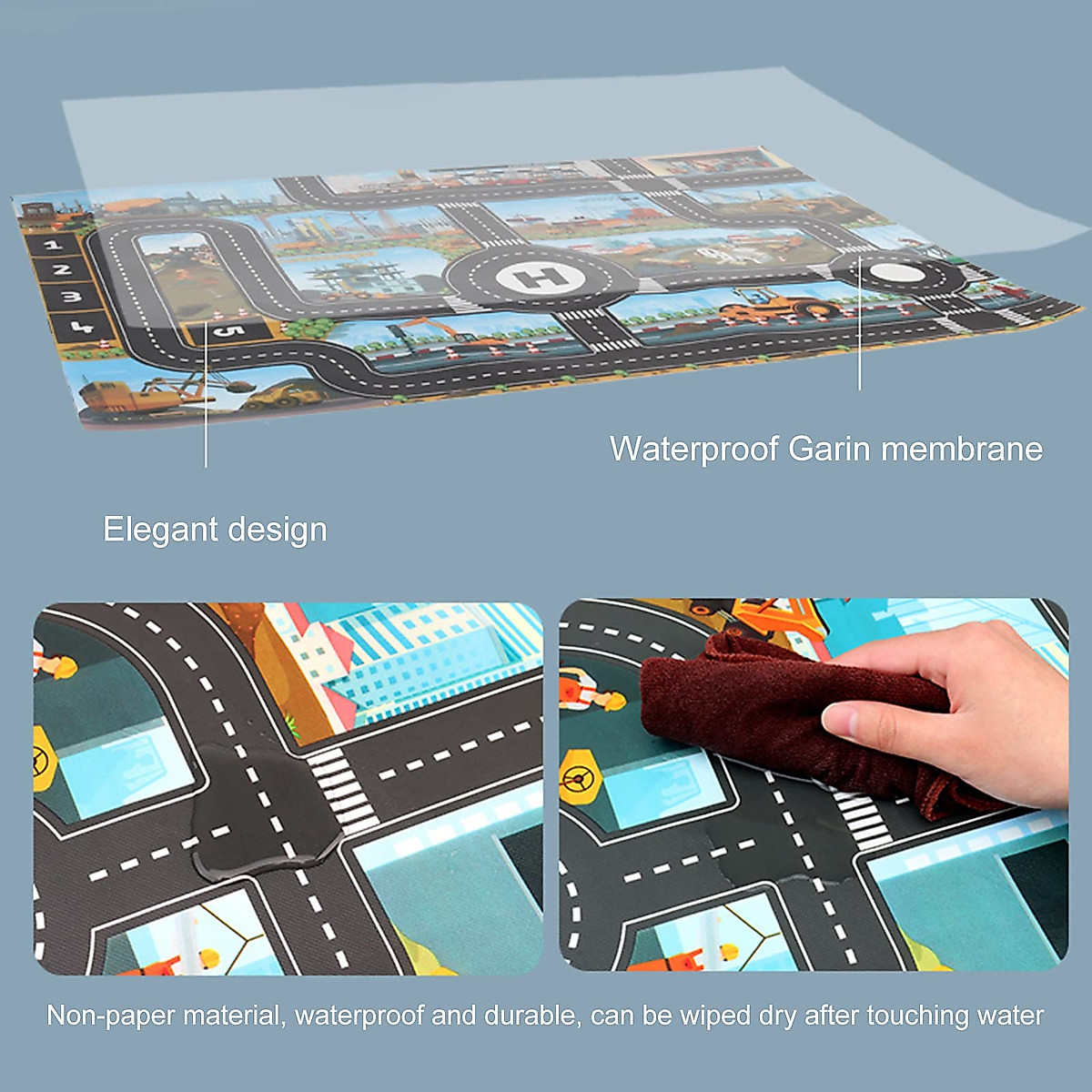 1
2
3
4
5
H

Waterproof Garin membrane

Elegant design

Non-paper material, waterproof and durable, can be wiped dry after touching water