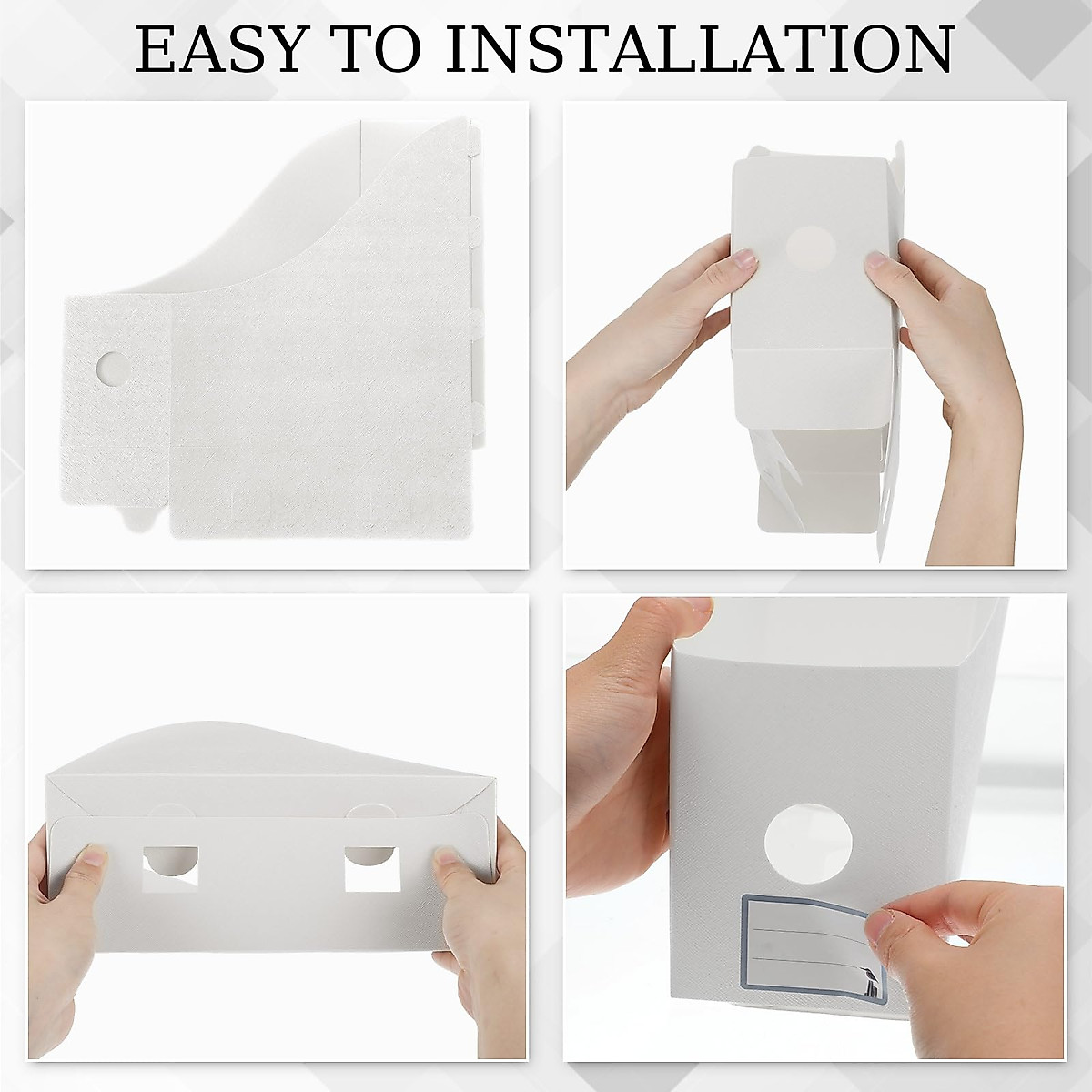 EASY TO INSTALLATION