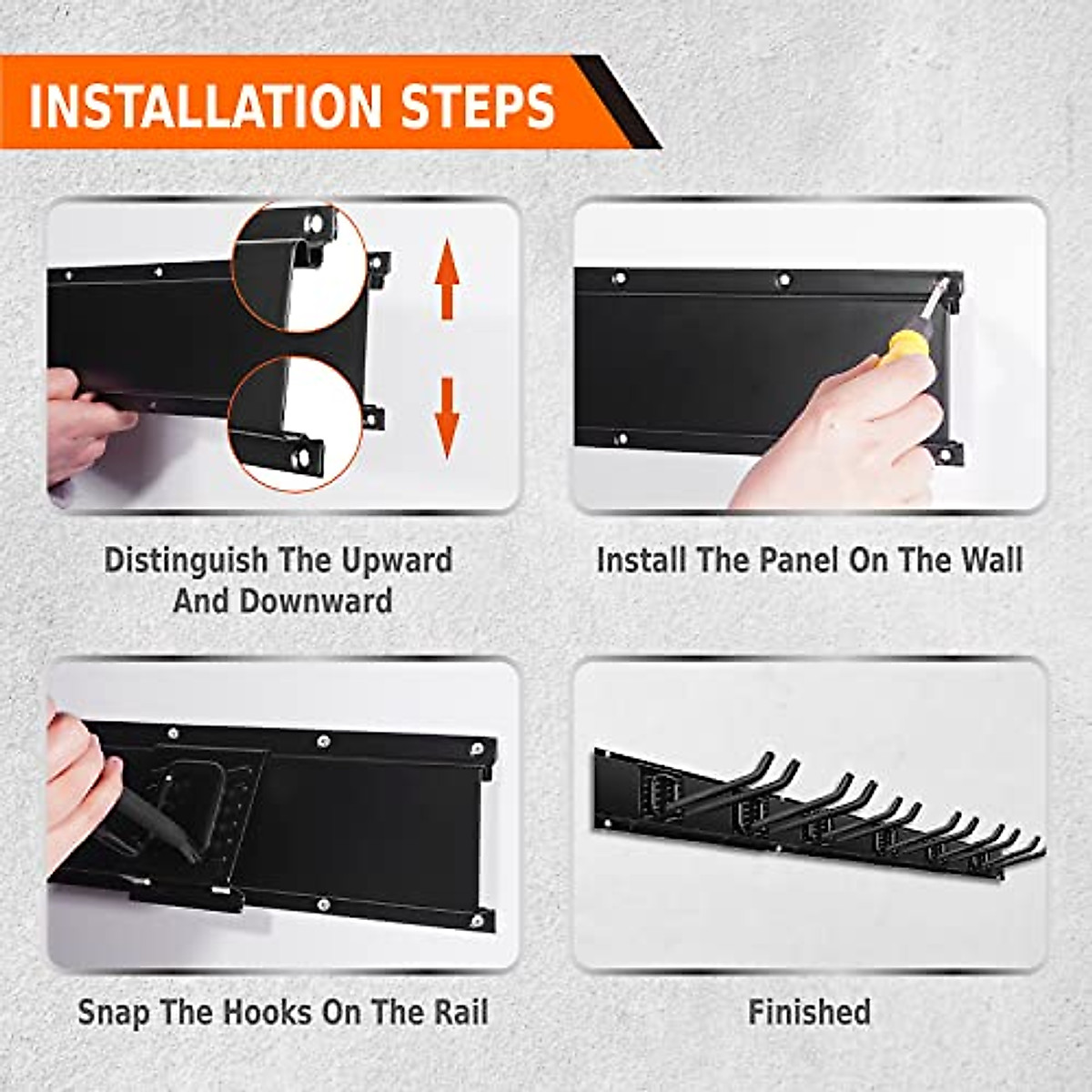 INSTALLATION STEPS

Distinguish The Upward And Downward

Install The Panel On The Wall

Snap The Hooks On The Rail

Finished