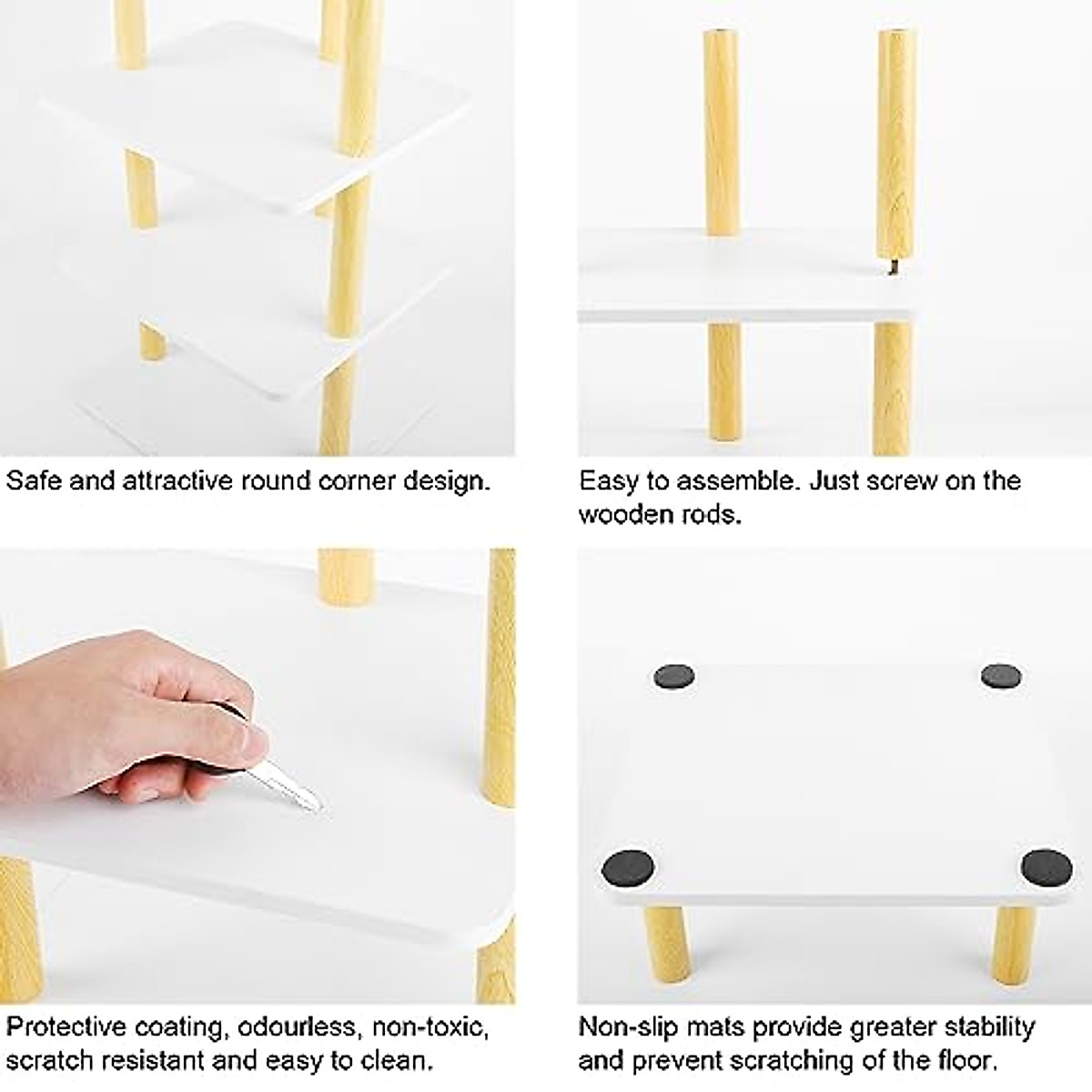 Safe and attractive round corner design.

Easy to assemble. Just screw on the wooden rods.

Protective coating, odourless, non-toxic, scratch resistant and easy to clean.

Non-slip mats provide greater stability and prevent scratching of the floor.