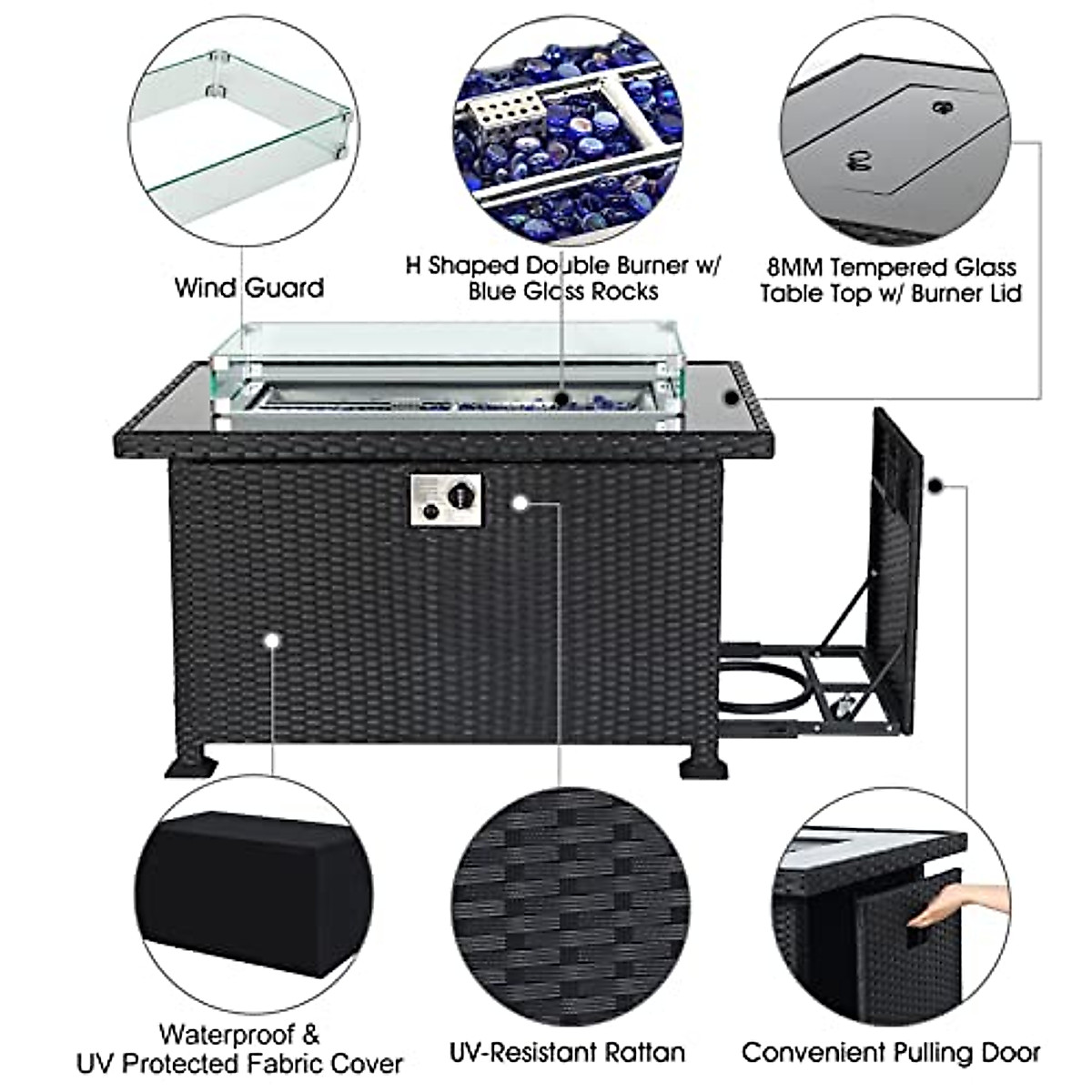 Wind Guard

H Shaped Double Burner w/ Blue Glass Rocks

8MM Tempered Glass Table Top w/ Burner Lid

Waterproof & UV Protected Fabric Cover

UV-Resistant Rattan

Convenient Pulling Door