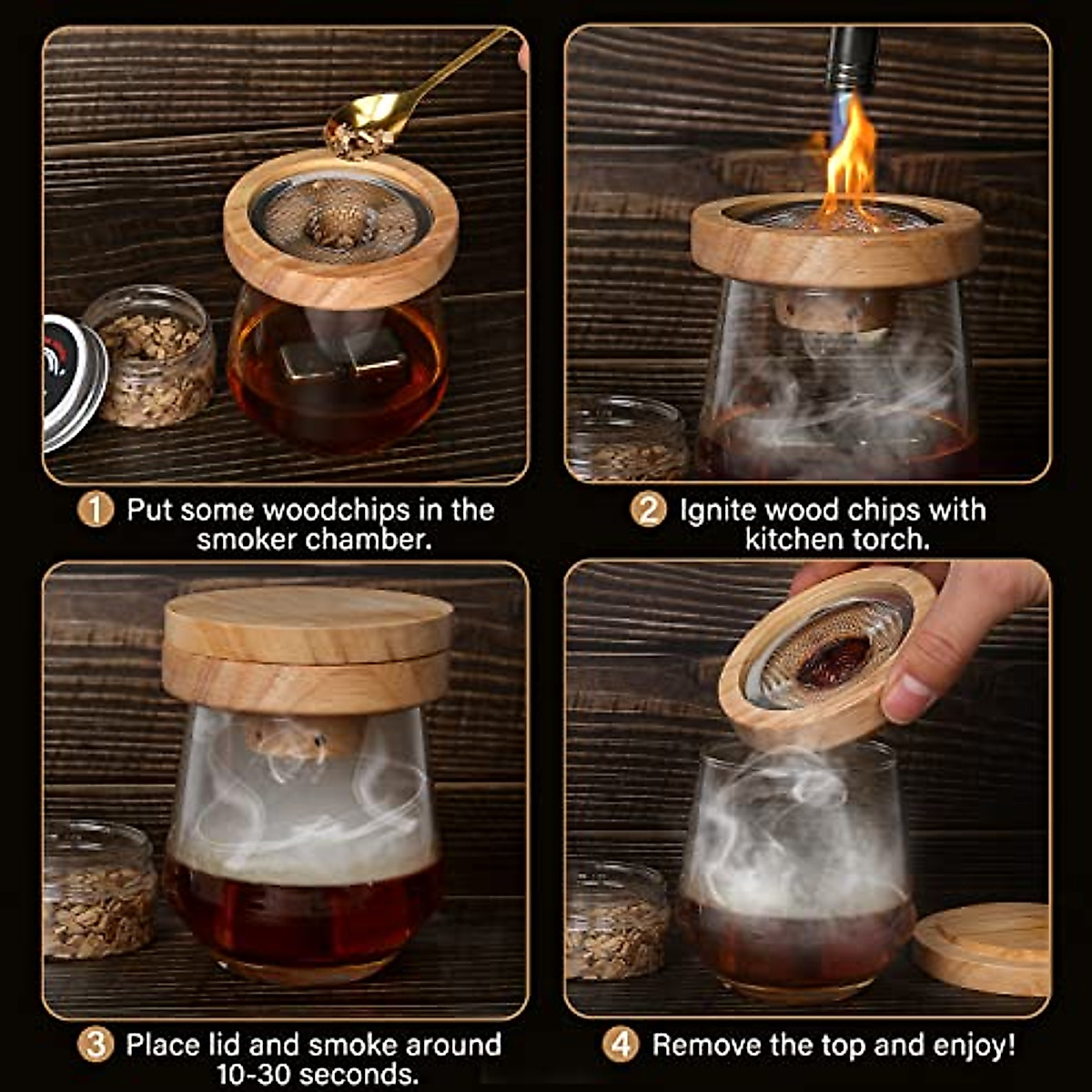 1 Put some woodchips in the smoker chamber.

2 Ignite wood chips with kitchen torch.

3 Place lid and smoke around 10-30 seconds.

4 Remove the top and enjoy!