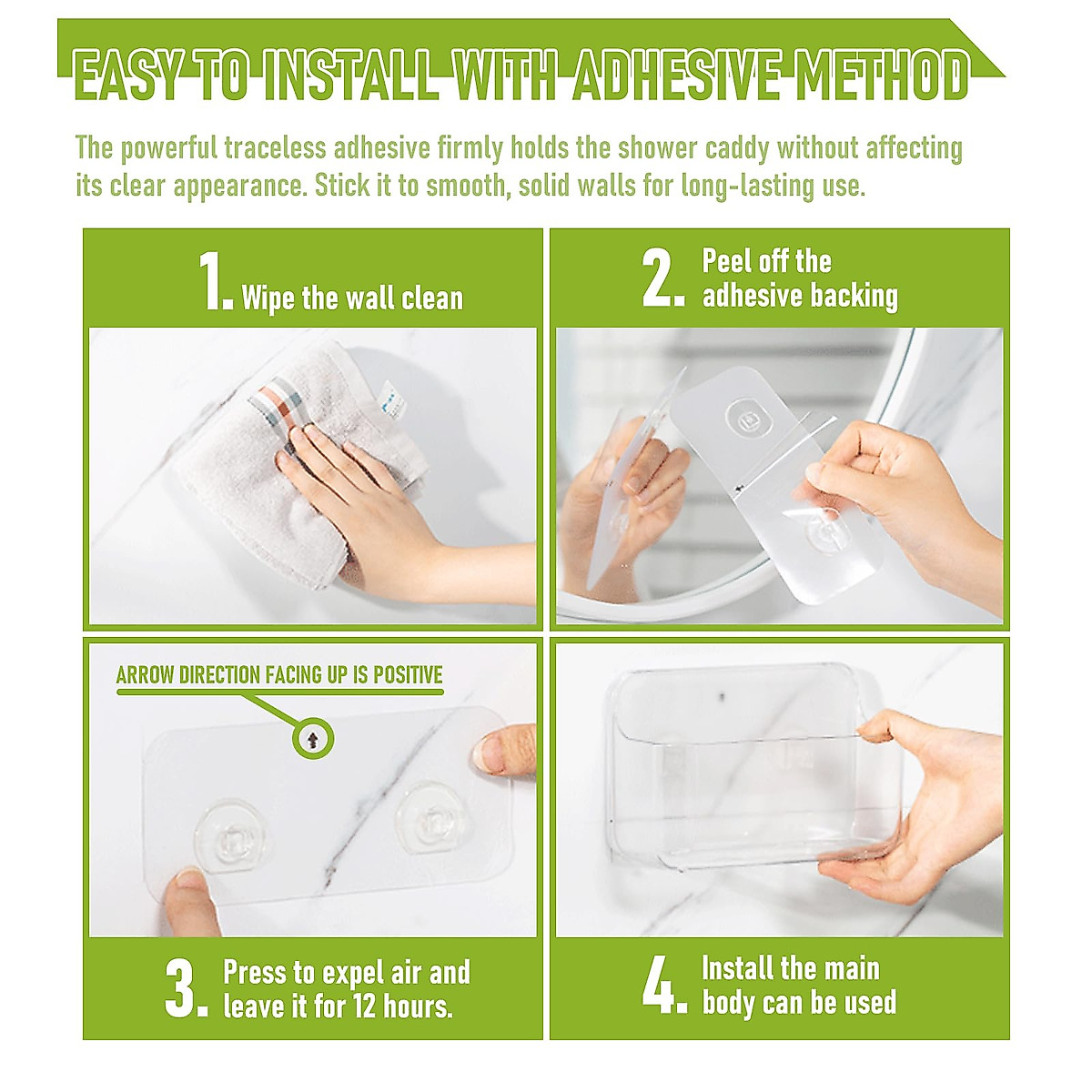 EASY TO INSTALL WITH ADHESIVE METHOD

The powerful traceless adhesive firmly holds the shower caddy without affecting its clear appearance. Stick it to smooth, solid walls for long-lasting use.

1. Wipe the wall clean

2. Peel off the adhesive backing

ARROW DIRECTION FACING UP IS POSITIVE

3. Press to expel air and leave it for 12 hours.

4. Install the main body can be used