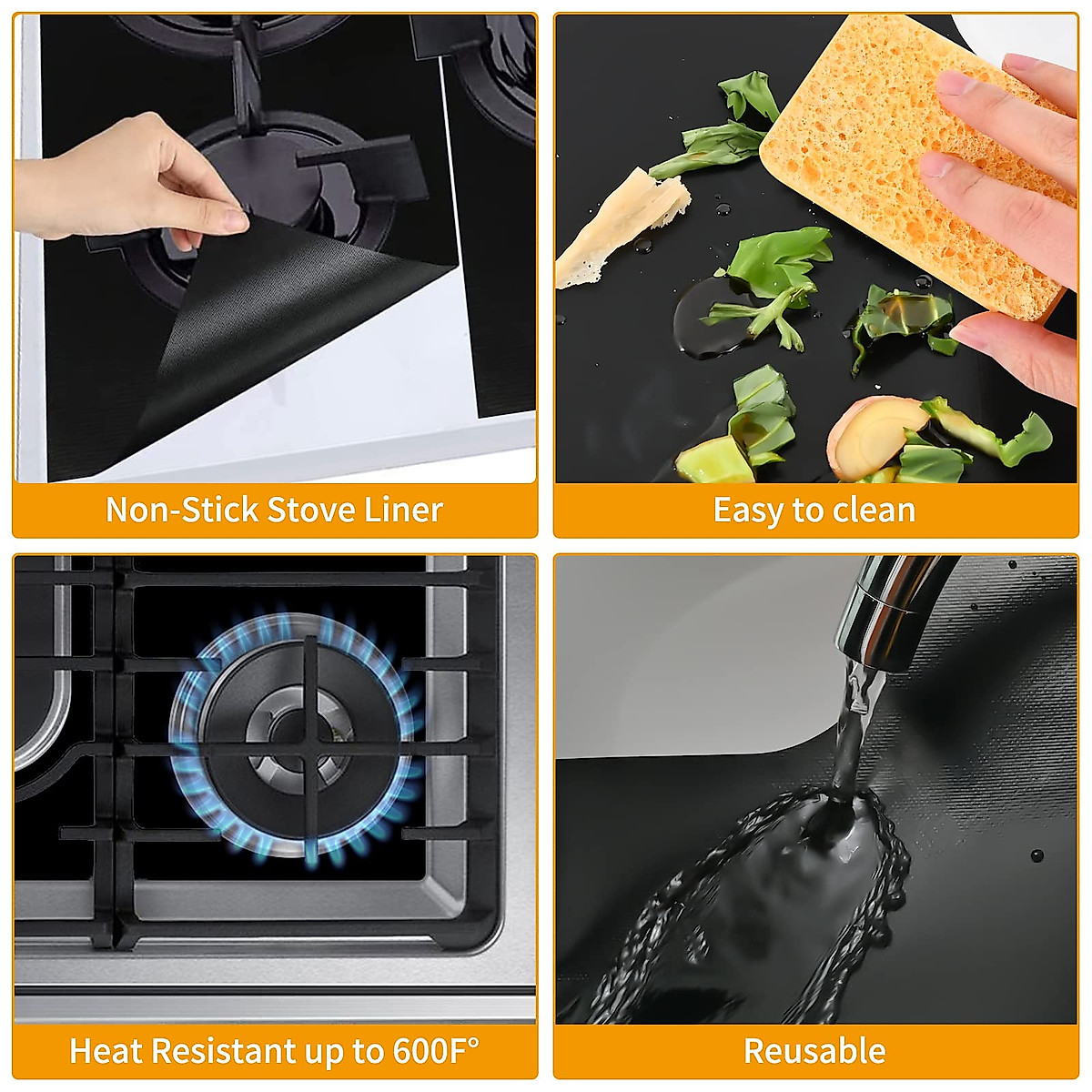 Non-Stick Stove Liner

Easy to clean

Heat Resistant up to 600F°

Reusable