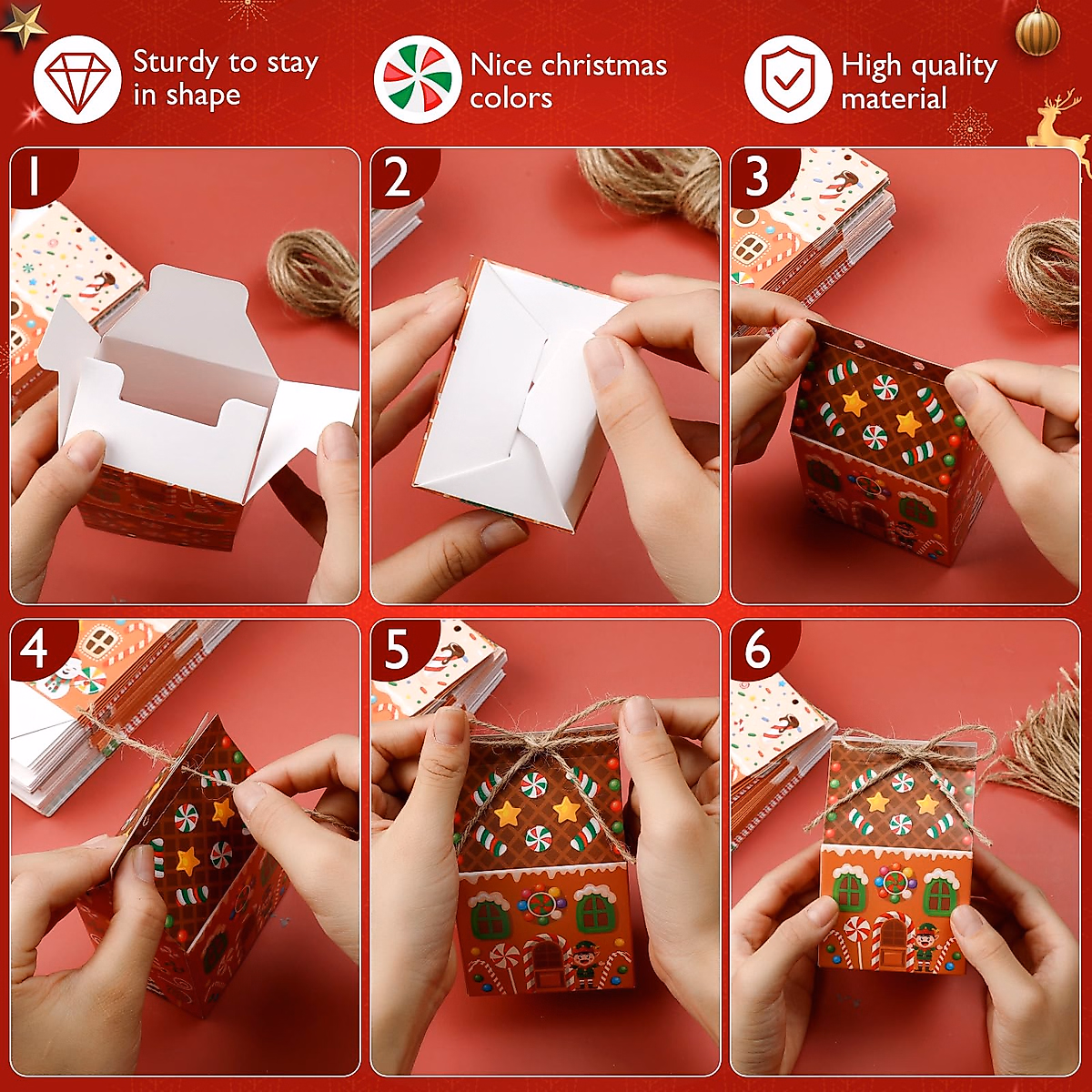 Sturdy to stay in shape

Nice christmas colors

High quality material

1

2

3

4

5

6