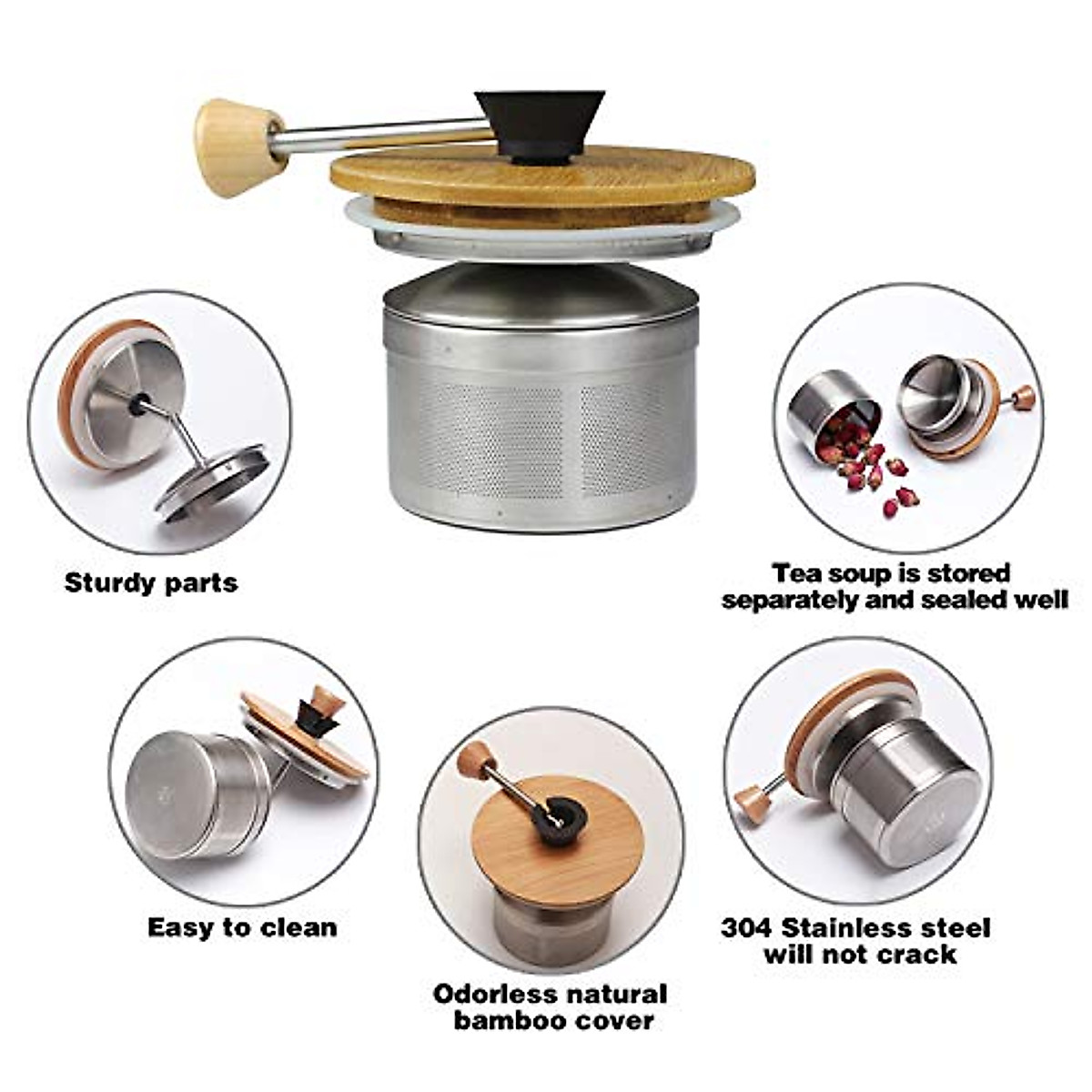 Sturdy parts

Tea soup is stored separately and sealed well

Easy to clean

Odorless natural bamboo cover

304 Stainless steel will not crack