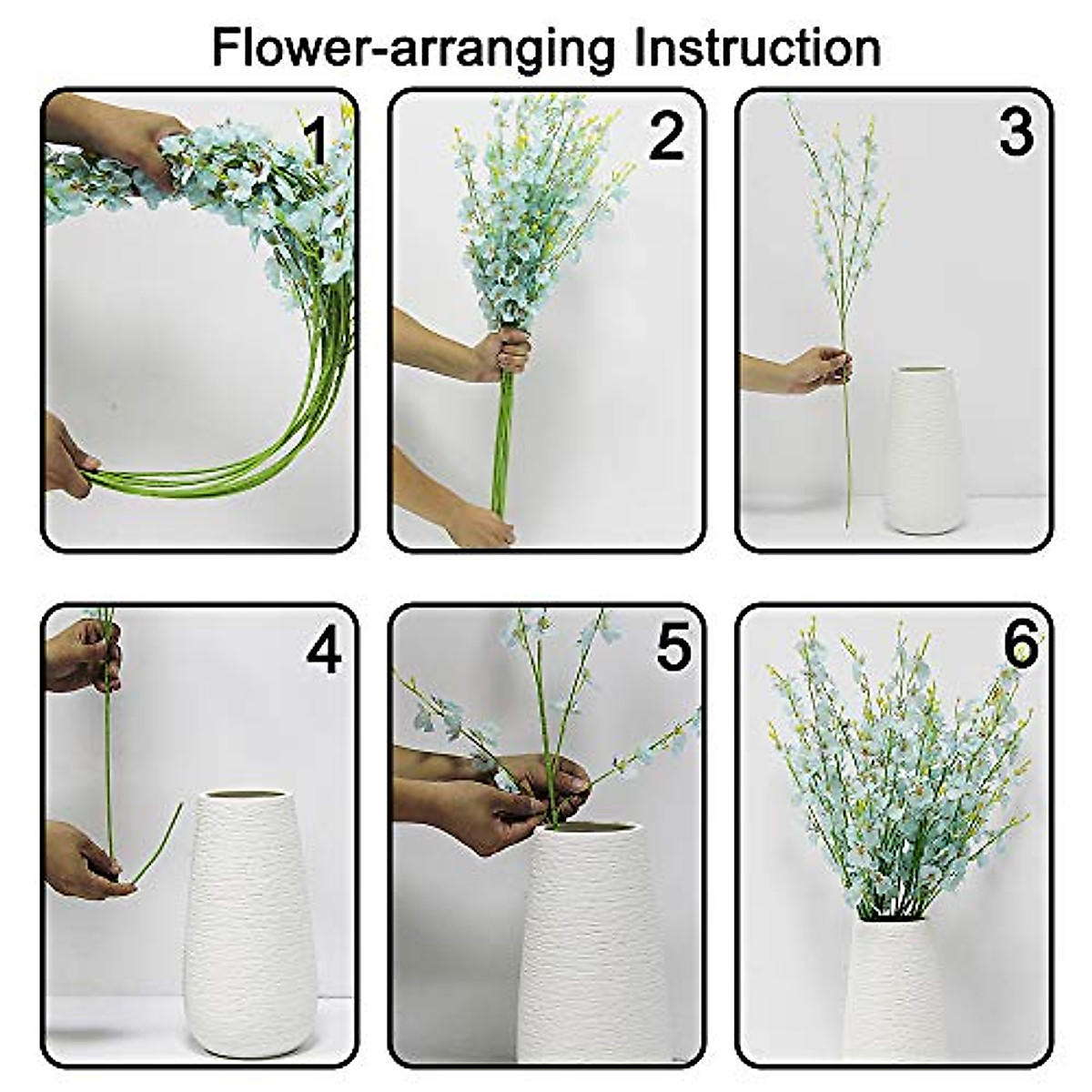 Flower-arranging Instruction

1

2

3

4

5

6