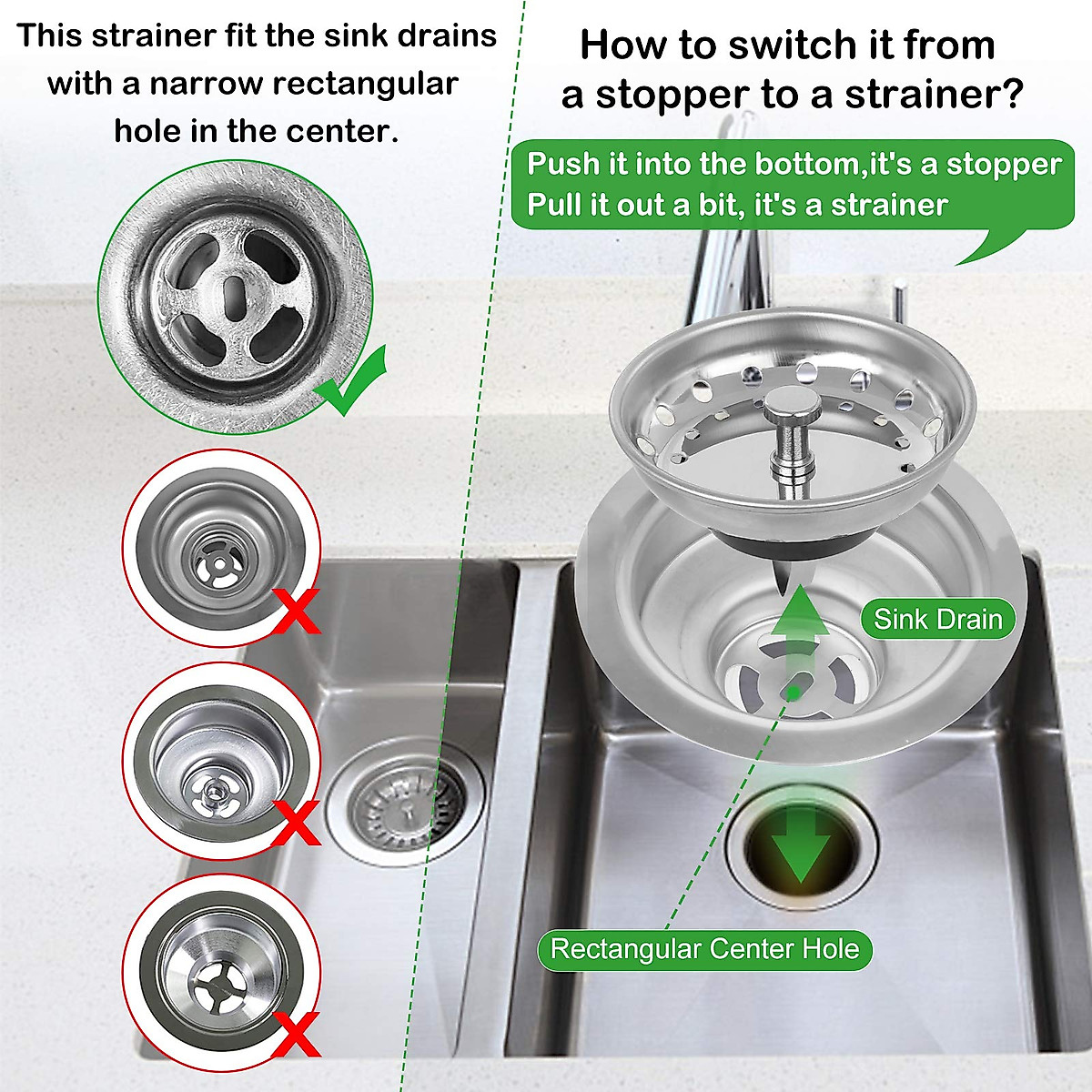 This strainer fit the sink drains with a narrow rectangular hole in the center.

How to switch it from a stopper to a strainer?

Push it into the bottom,it's a stopper
Pull it out a bit, it's a strainer

Sink Drain

Rectangular Center Hole