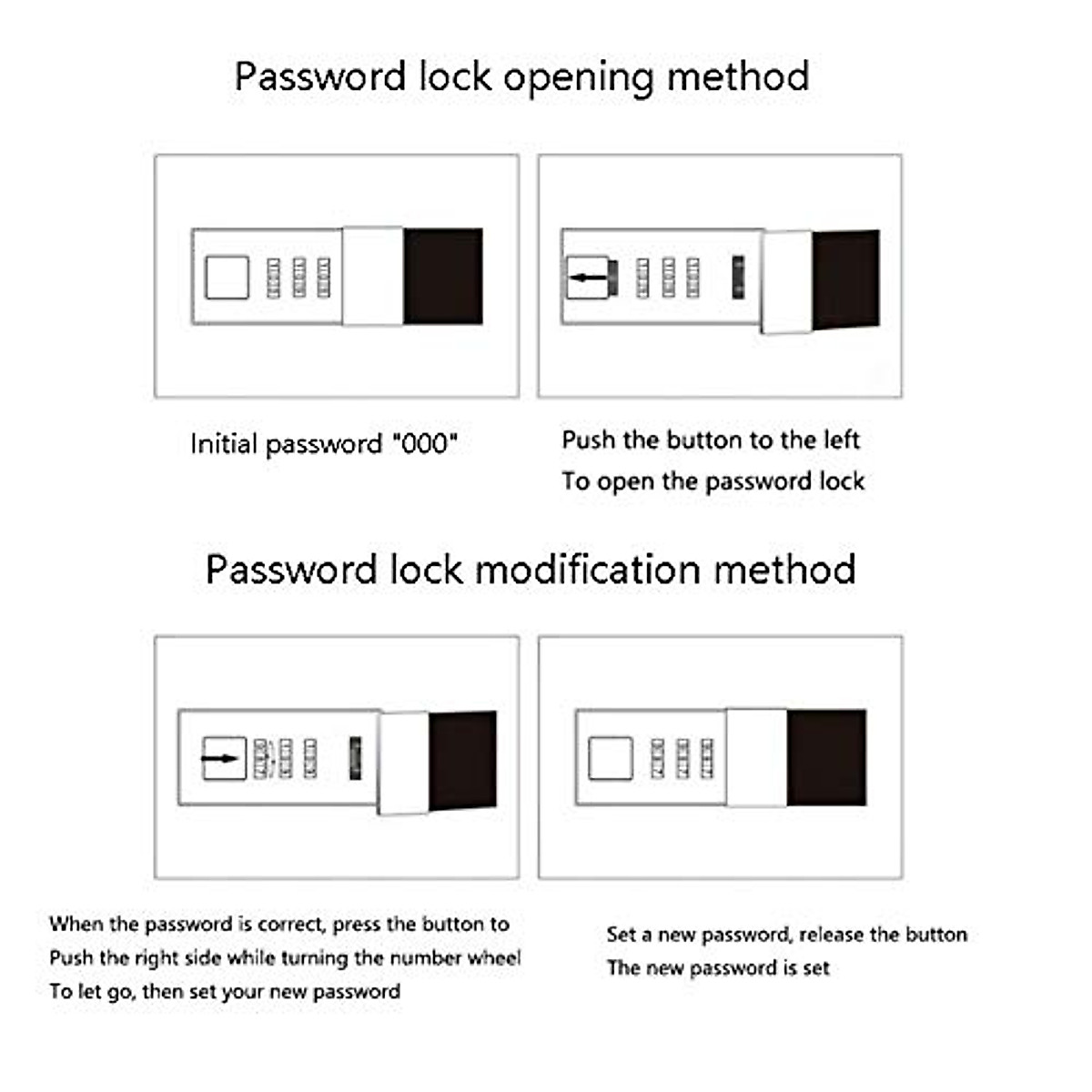 Password lock opening method

Initial password "000"

Push the button to the left
To open the password lock

Password lock modification method

When the password is correct, press the button to
Push the right side while turning the number wheel
To let go, then set your new password

Set a new password, release the button
The new password is set