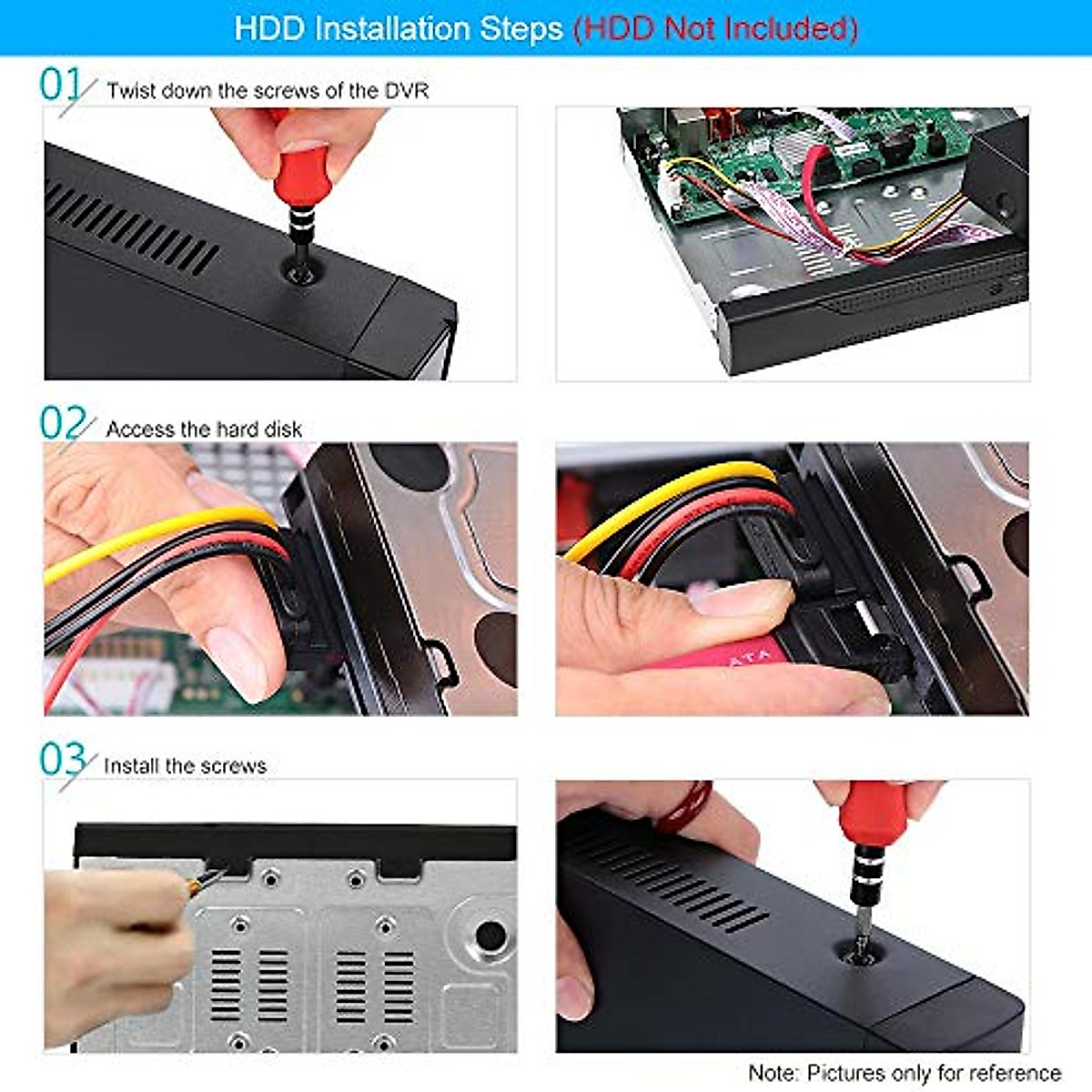 HDD Installation Steps (HDD Not Included)

01 Twist down the screws of the DVR

02 Access the hard disk

ATA

03 Install the screws

Note: Pictures only for reference