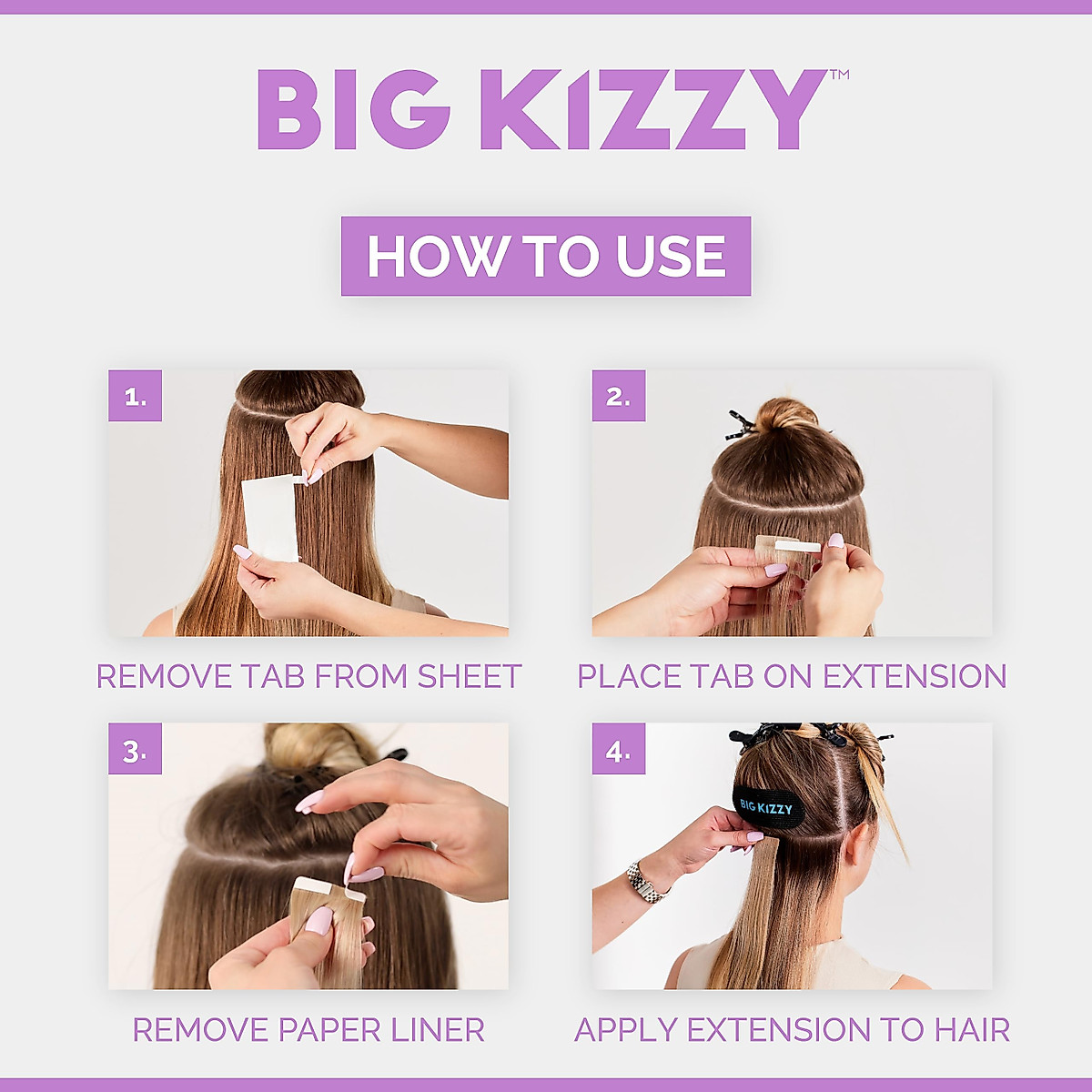 BIG KIZZY™

HOW TO USE

1.

REMOVE TAB FROM SHEET

2.

PLACE TAB ON EXTENSION

3.

REMOVE PAPER LINER

4.

BIG KIZZY

APPLY EXTENSION TO HAIR