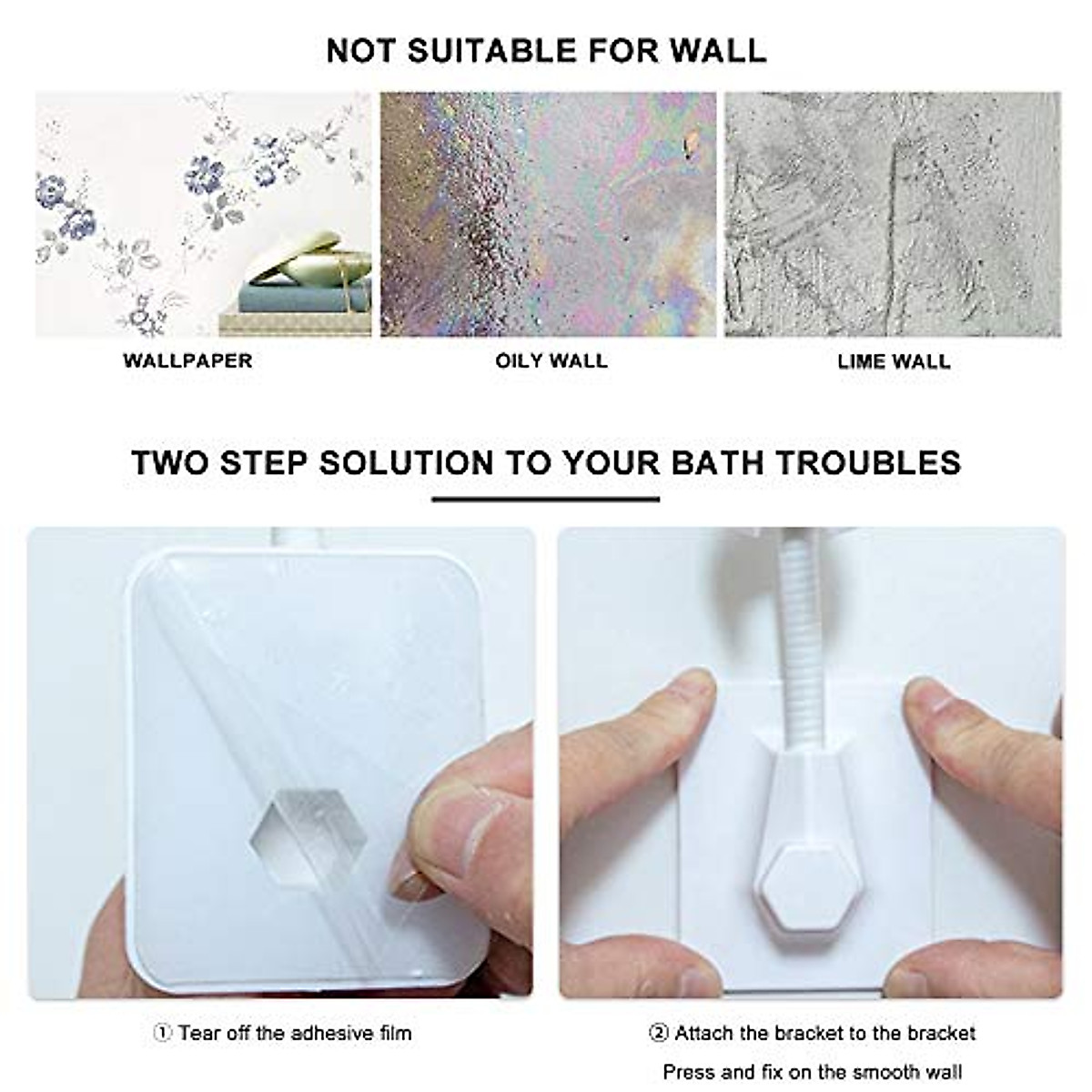 NOT SUITABLE FOR WALL

WALLPAPER

OILY WALL

LIME WALL

TWO STEP SOLUTION TO YOUR BATH TROUBLES

① Tear off the adhesive film

② Attach the bracket to the bracket

Press and fix on the smooth wall