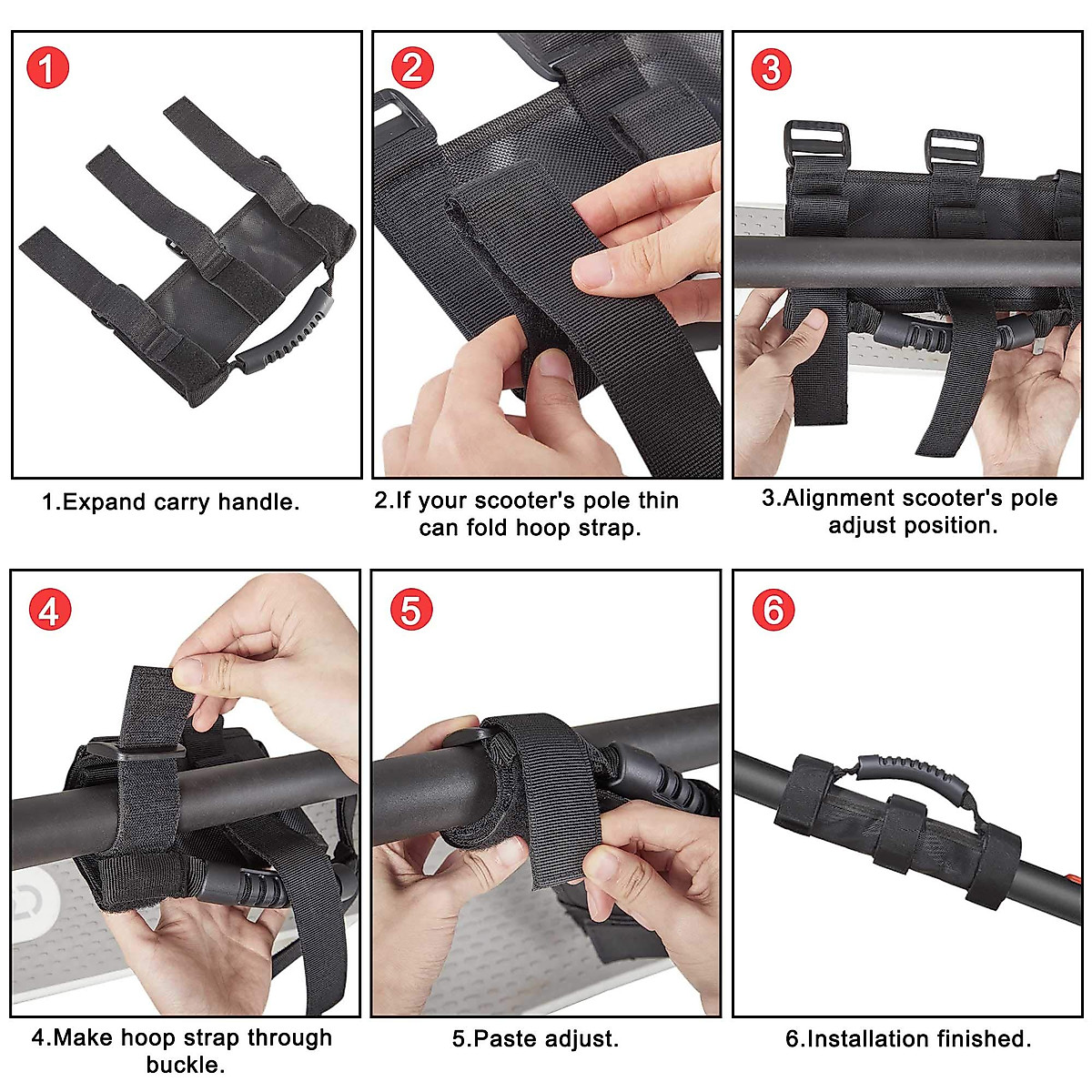 1

1.Expand carry handle.

2

2.If your scooter's pole thin can fold hoop strap.

3

3.Alignment scooter's pole adjust position.

4

4.Make hoop strap through buckle.

5

5.Paste adjust.

6

6.Installation finished.