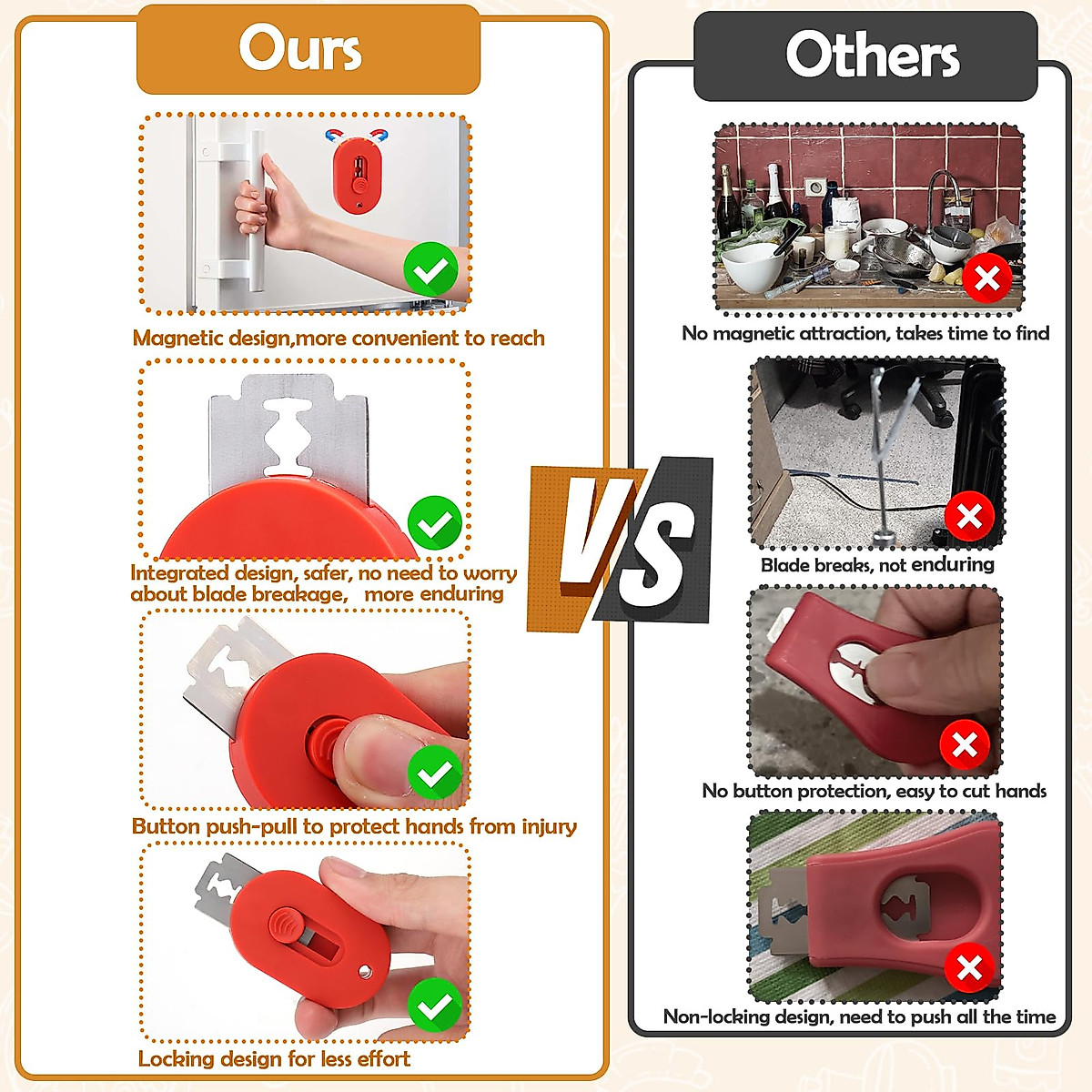 Ours

Magnetic design,more convenient to reach

Integrated design, safer, no need to worry about blade breakage, more enduring

Button push-pull to protect hands from injury

Locking design for less effort

VS

Others

No magnetic attraction, takes time to find

Blade breaks, not enduring

No button protection, easy to cut hands

Non-locking design, need to push all the time