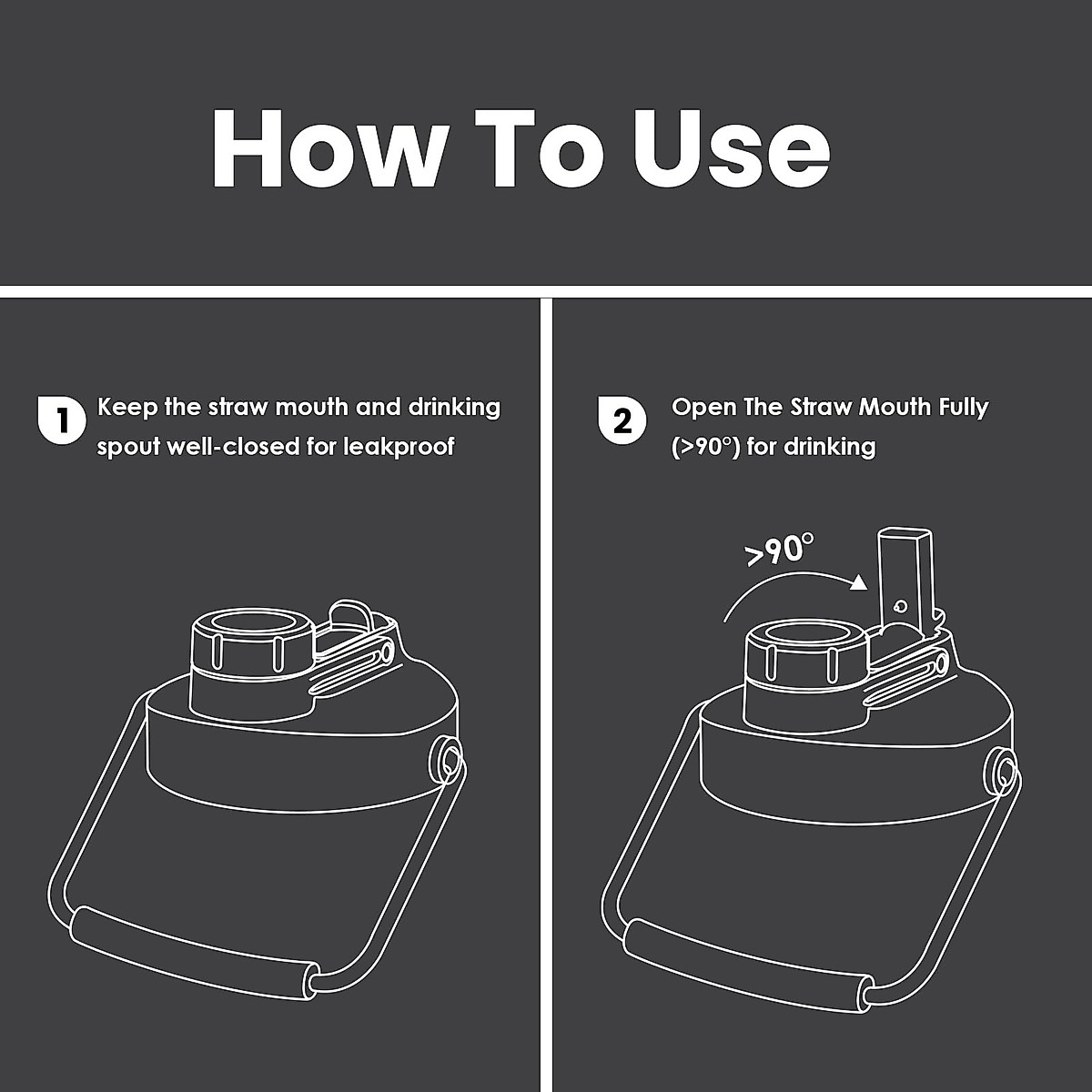 How To Use

1 Keep the straw mouth and drinking spout well-closed for leakproof

2 Open The Straw Mouth Fully (>90°) for drinking

>90°