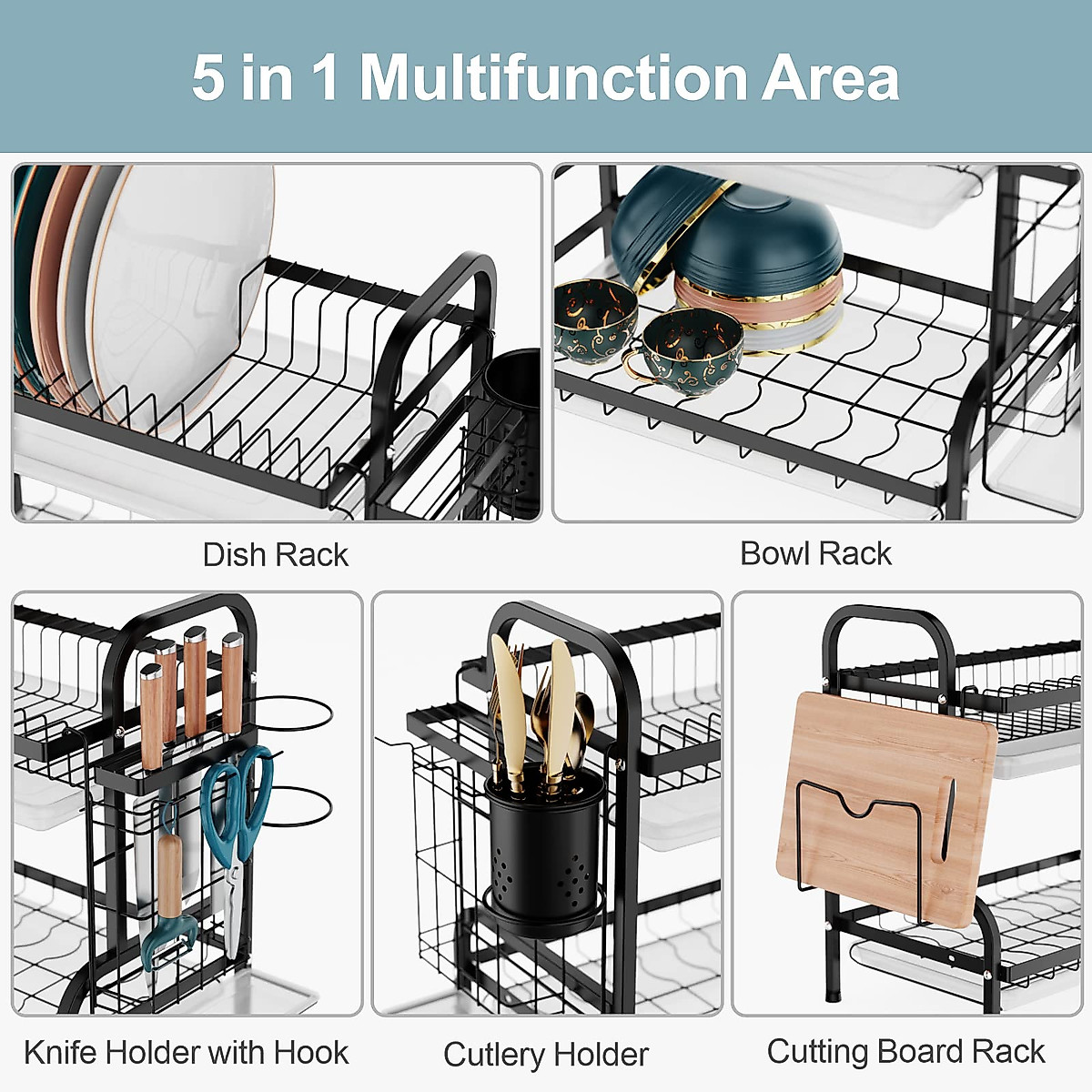 5 in 1 Multifunction Area

Dish Rack

Bowl Rack

Knife Holder with Hook

Cutlery Holder

Cutting Board Rack